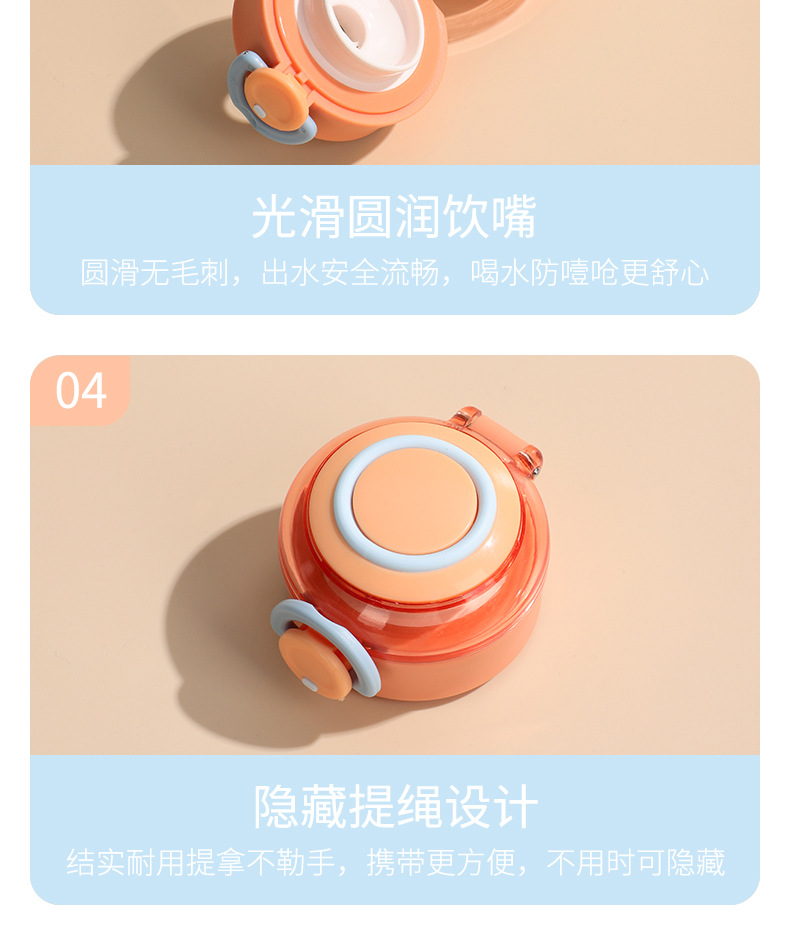 光滑圆润饮嘴

圆滑无毛刺，出水安全流畅，喝水防噎呛更舒心

04

隐藏提绳设计

结实耐用提拿不勒手，携带更方便，不用时可隐藏