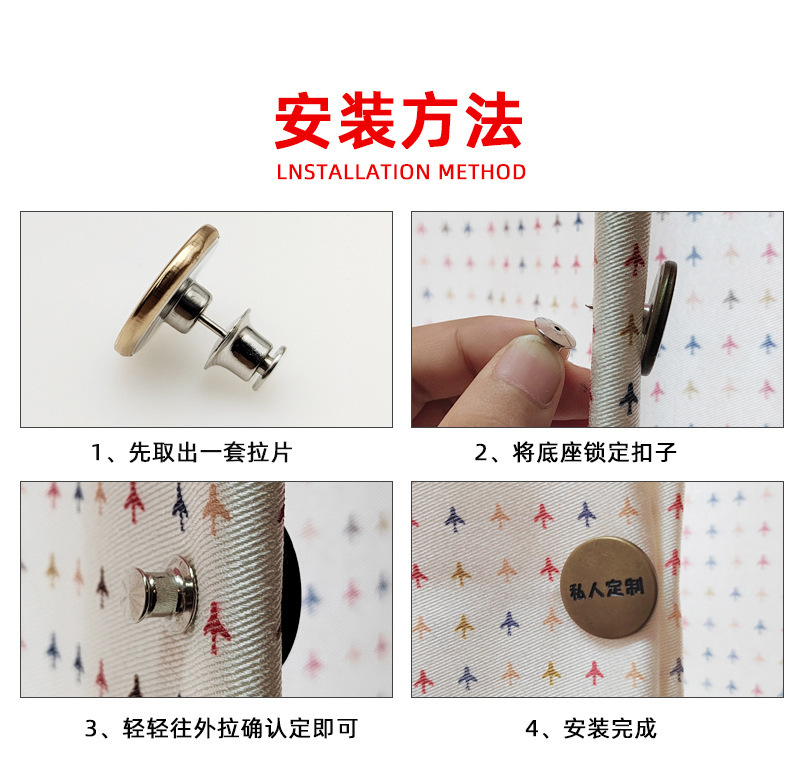 安装方法
LNSTALLATION METHOD

1、先取出一套拉片

2、将底座锁定扣子

3、轻轻往外拉确认定即可

私人定制

4、安装完成