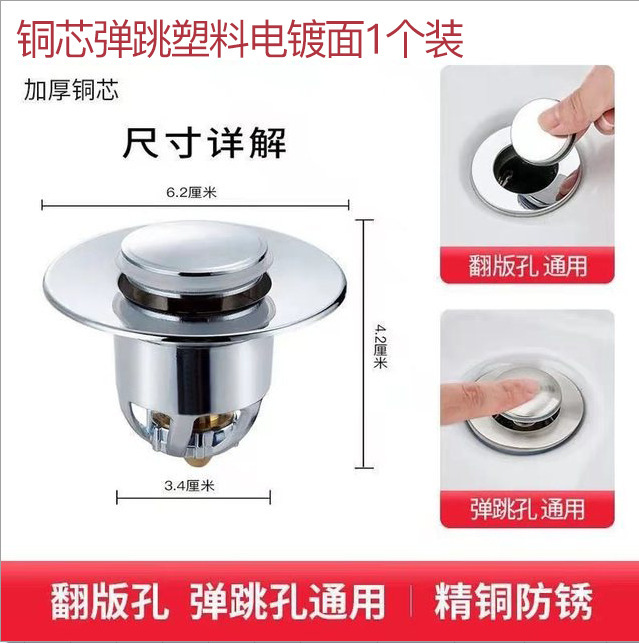 铜芯弹跳塑料电镀面1个装

加厚铜芯

尺寸详解

6.2厘米

4.2厘米

3.4厘米

翻版孔 通用

弹跳孔 通用

翻版孔 弹跳孔通用 | 精铜防锈