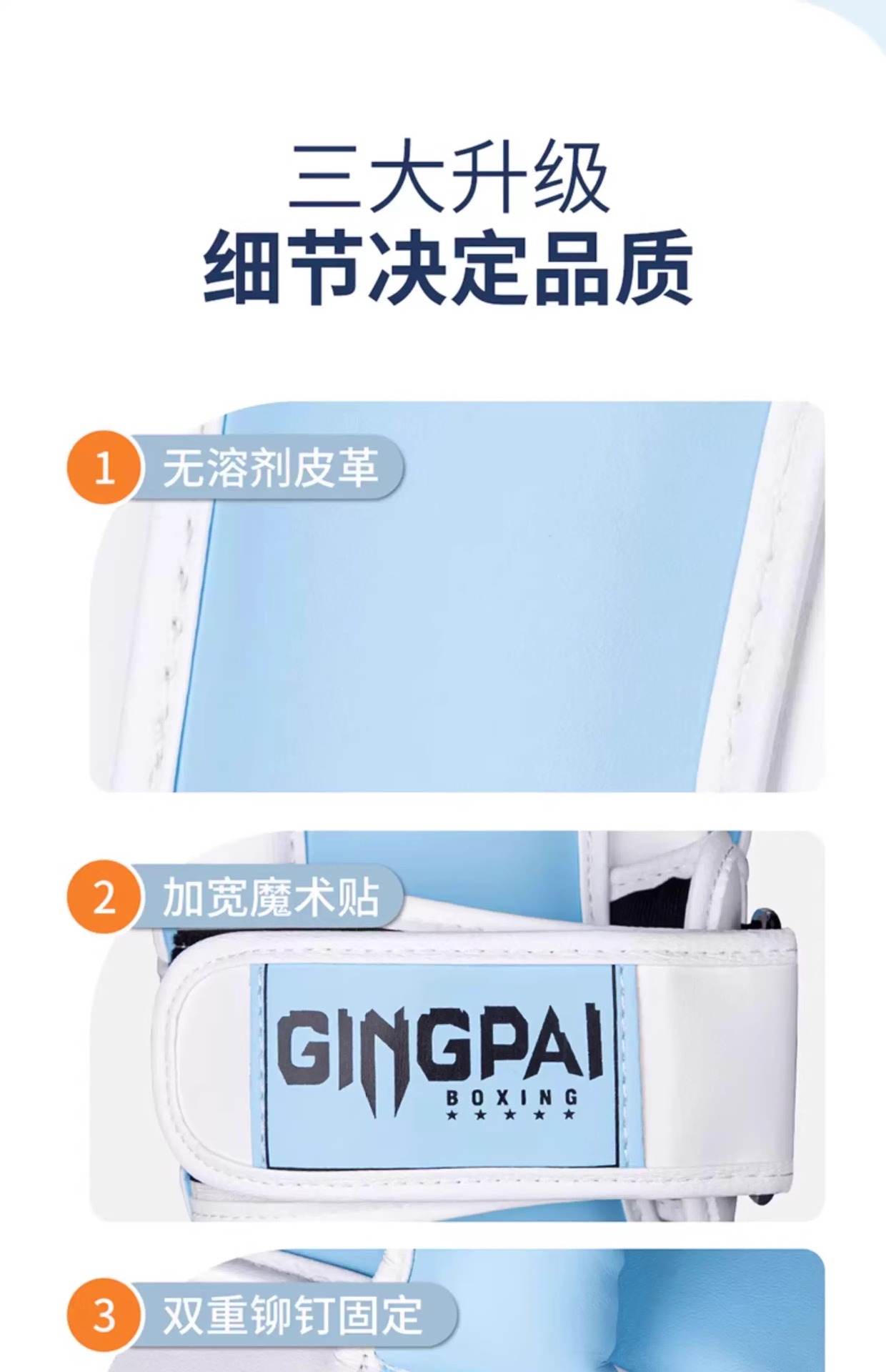 三大升级
细节决定品质

1 无溶剂皮革

2 加宽魔术贴

GINGPAI
BOXING
★★★★★

3 双重铆钉固定