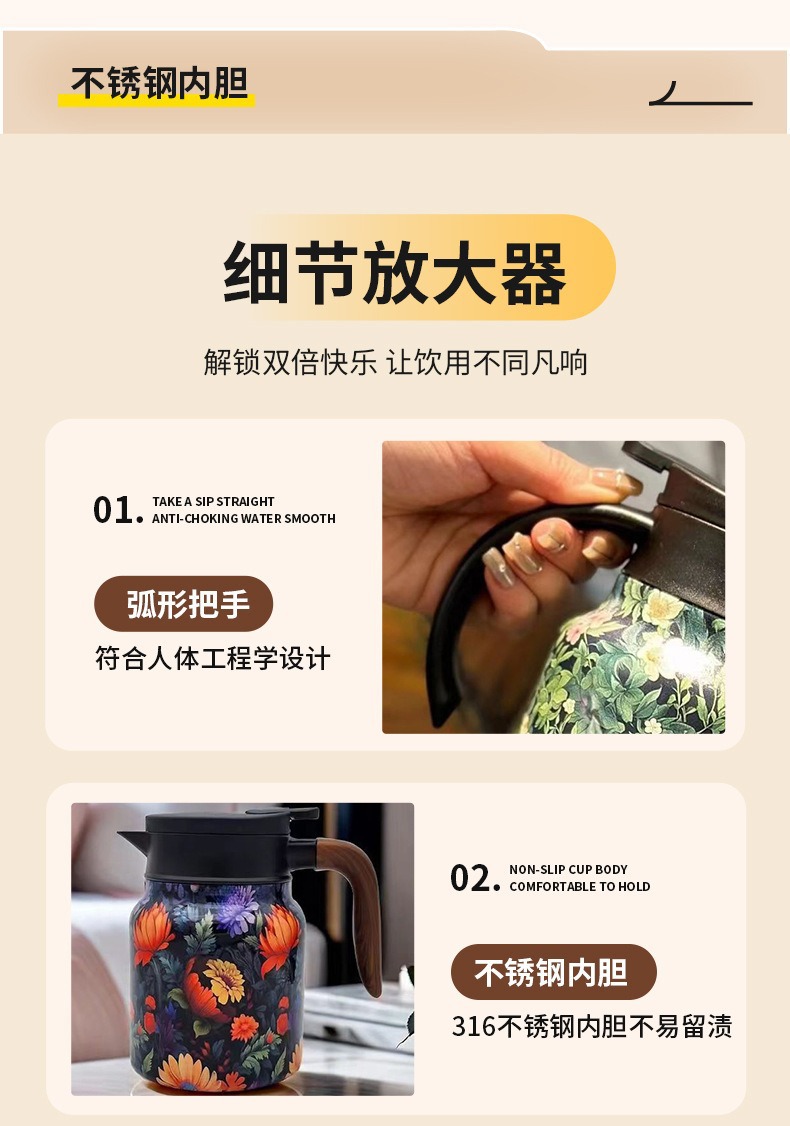 不锈钢内胆

细节放大器

解锁双倍快乐 让饮用不同凡响

01. TAKE A SIP STRAIGHT
ANTI-CHOKING WATER SMOOTH

弧形把手

符合人体工程学设计

02. NON-SLIP CUP BODY
COMFORTABLE TO HOLD

不锈钢内胆

316不锈钢内胆不易留渍