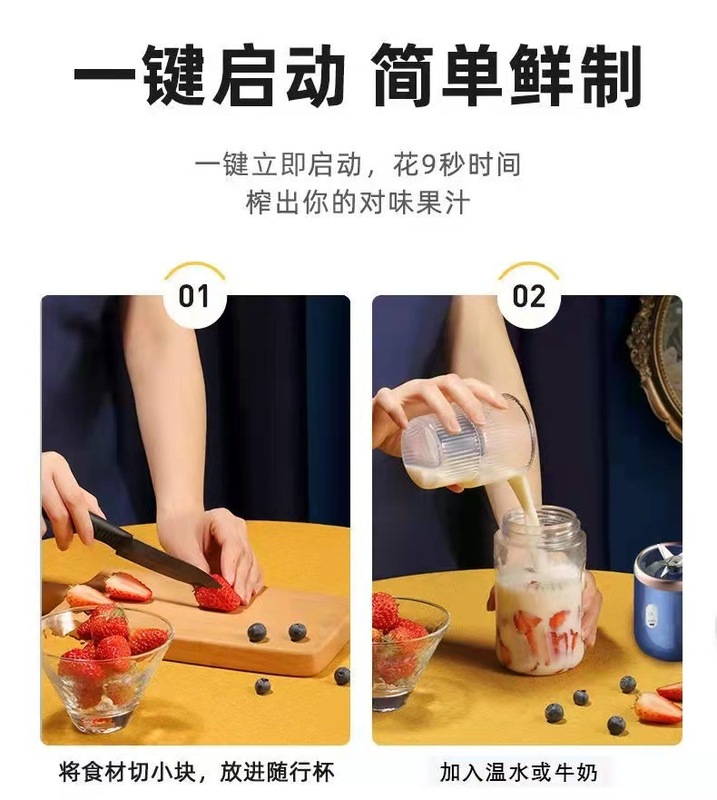 一键启动 简单鲜制

一键立即启动，花9秒时间
榨出你的对味果汁

01

将食材切小块，放进随行杯

02

加入温水或牛奶