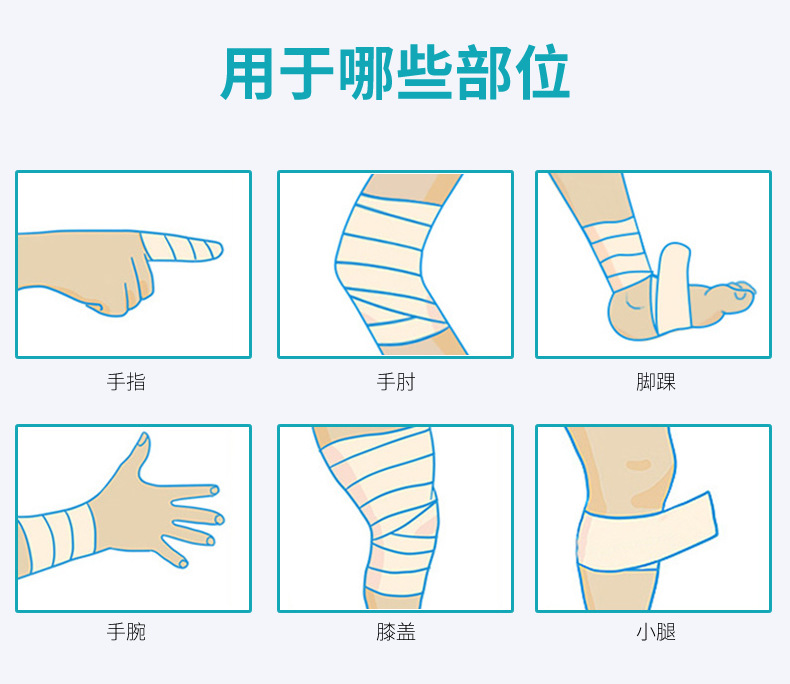 用于哪些部位

手指

手肘

脚踝

手腕

膝盖

小腿