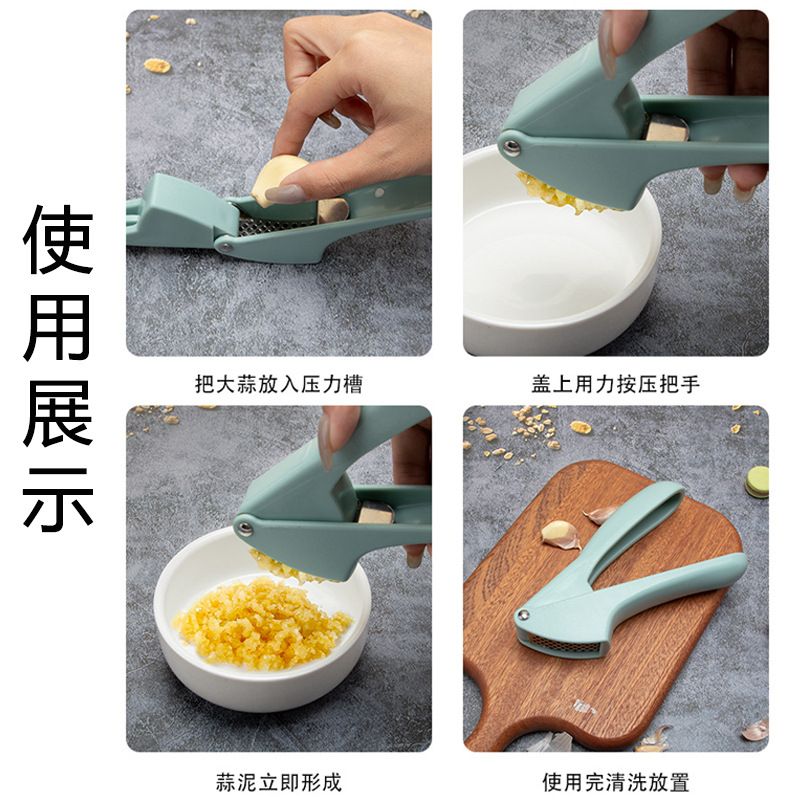 使用展示

把大蒜放入压力槽

盖上用力按压把手

蒜泥立即形成

使用完清洗放置