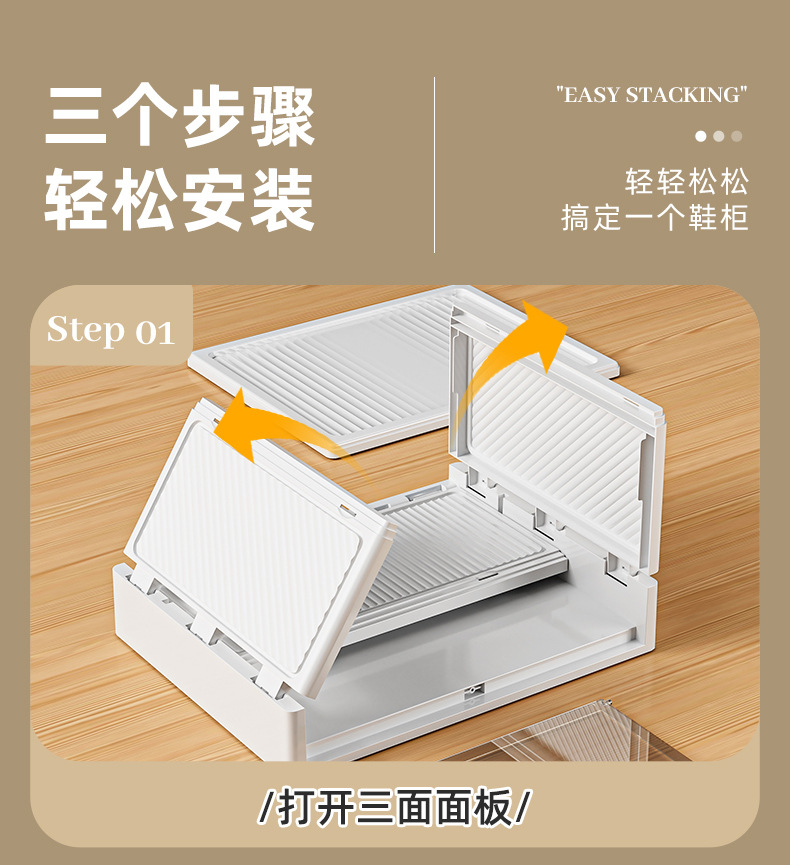 三个步骤
轻松安装

"EASY STACKING"

轻轻松松
搞定一个鞋柜

Step 01

/打开三面面板/