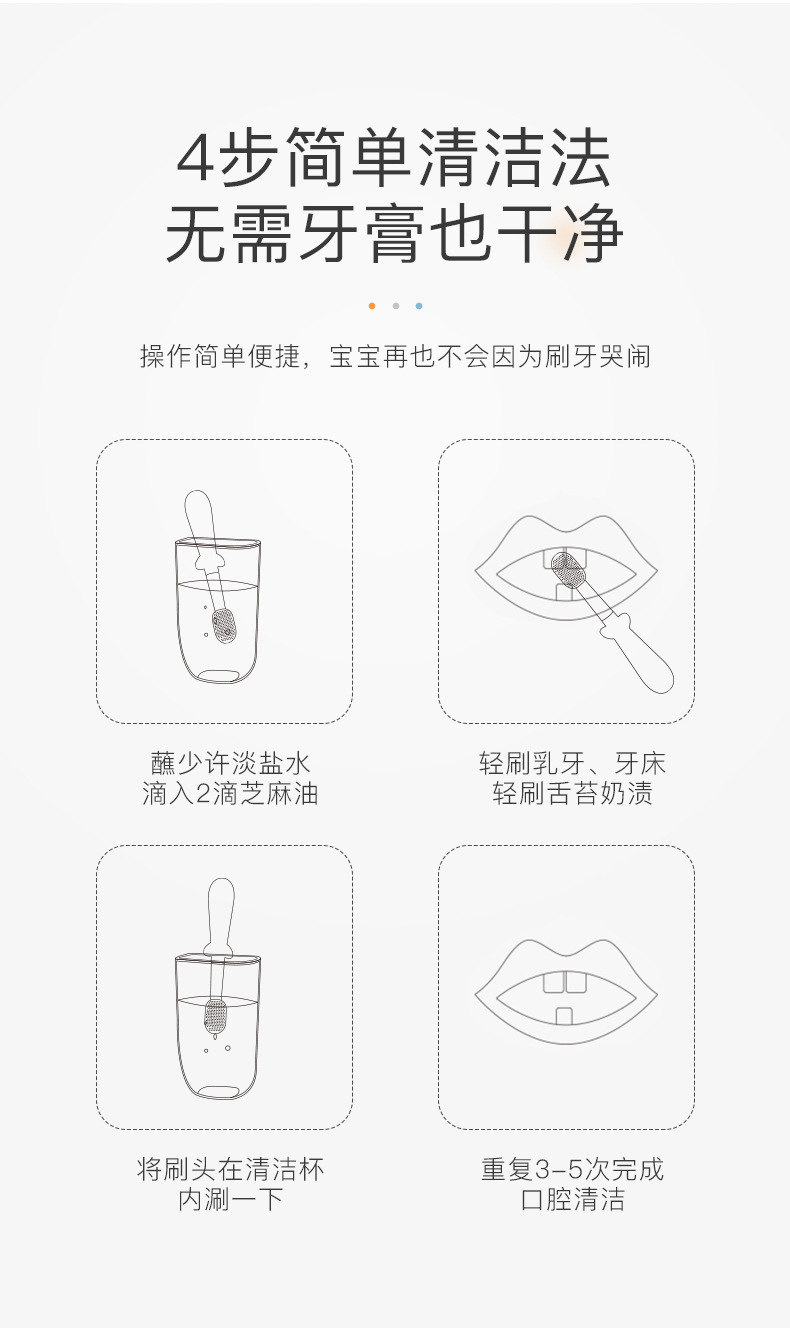 4步简单清洁法
无需牙膏也干净

操作简单便捷，宝宝再也不会因为刷牙哭闹

蘸少许淡盐水
滴入2滴芝麻油

轻刷乳牙、牙床
轻刷舌苔奶渍

将刷头在清洁杯
内涮一下

重复3-5次完成
口腔清洁