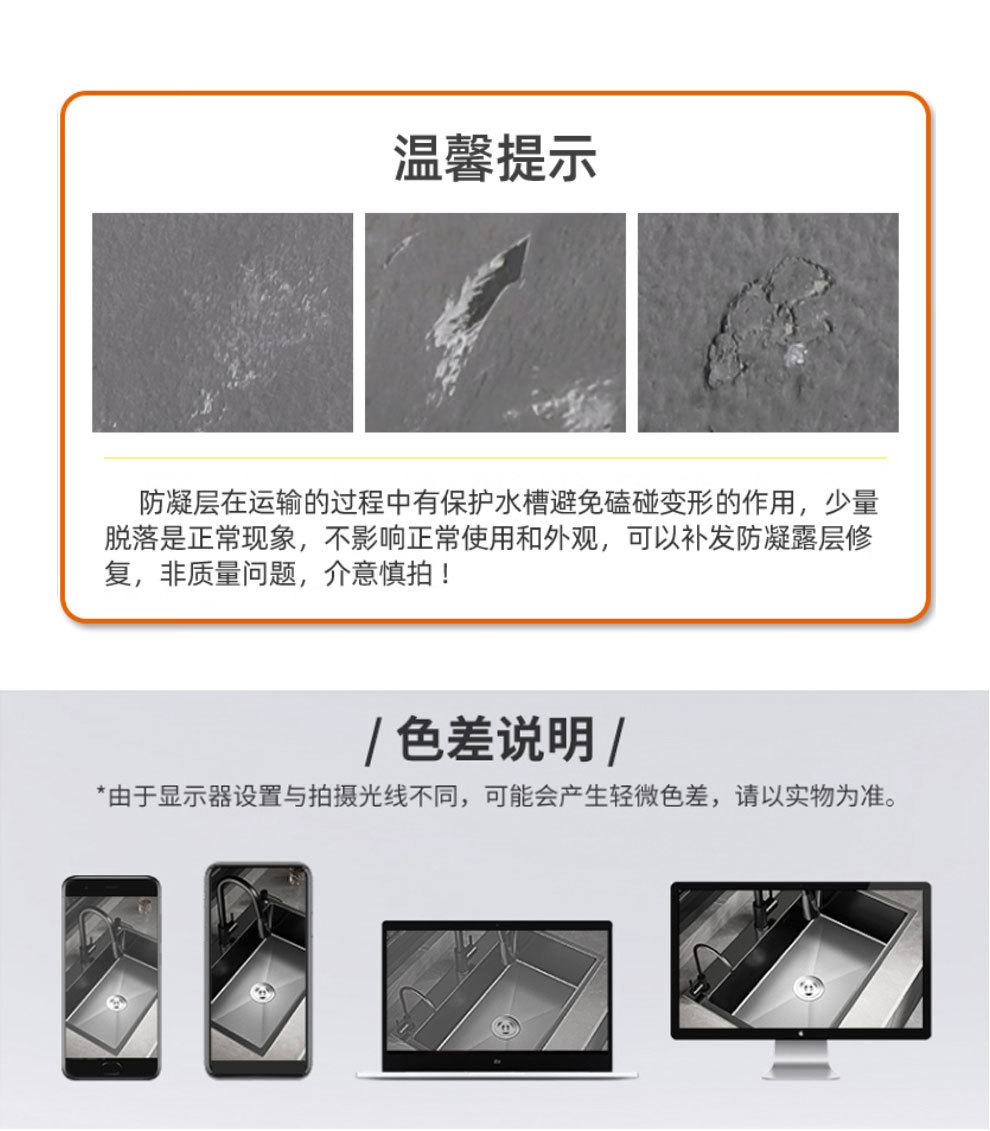 温馨提示

防凝层在运输的过程中有保护水槽避免磕碰变形的作用，少量脱落是正常现象，不影响正常使用和外观，可以补发防凝露层修复，非质量问题，介意慎拍！

/ 色差说明 /

*由于显示器设置与拍摄光线不同，可能会产生轻微色差，请以实物为准。