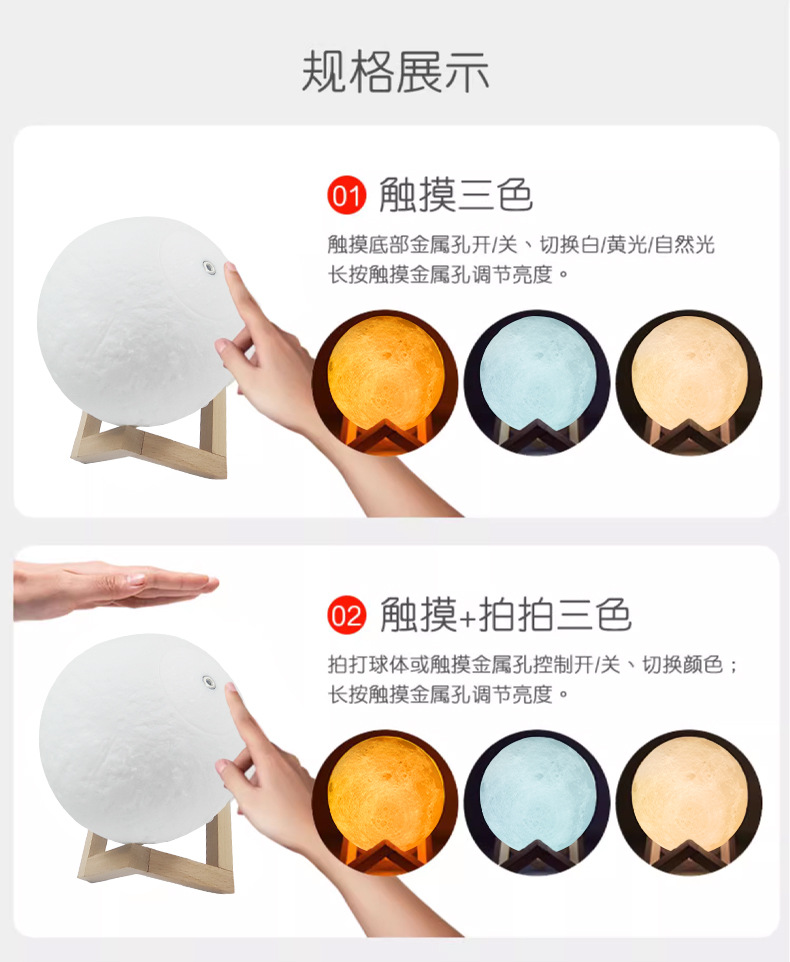 规格展示

01 触摸三色

触摸底部金属孔开/关、切换白/黄光/自然光
长按触摸金属孔调节亮度。

02 触摸+拍拍三色

拍打球体或触摸金属孔控制开/关、切换颜色；
长按触摸金属孔调节亮度。