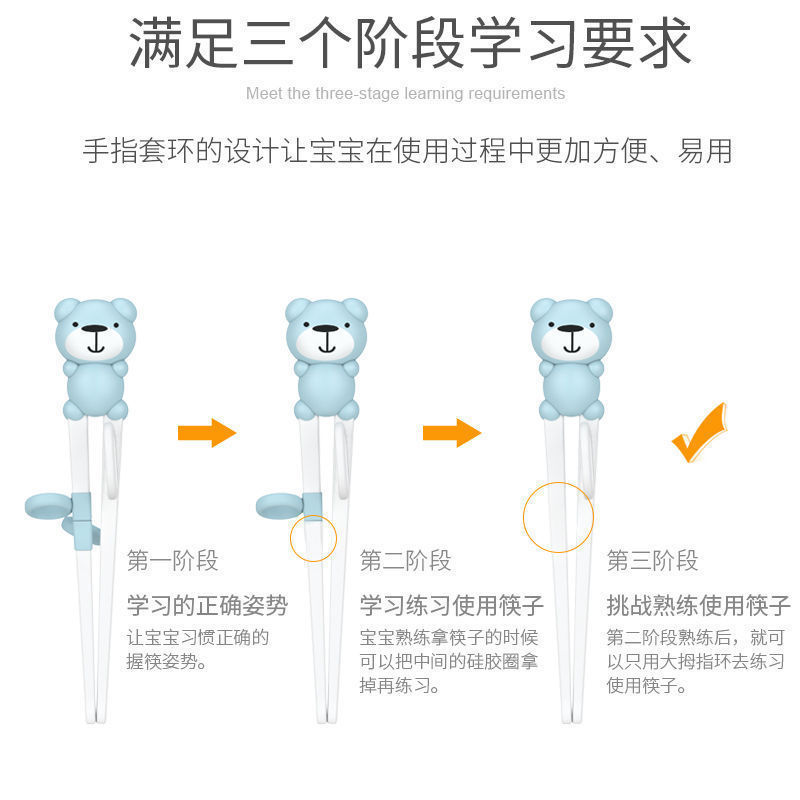 满足三个阶段学习要求

Meet the three-stage learning requirements

手指套环的设计让宝宝在使用过程中更加方便、易用

第一阶段

学习的正确姿势

让宝宝习惯正确的握筷姿势。

第二阶段

学习练习使用筷子

宝宝熟练拿筷子的时候可以把中间的硅胶圈拿掉再练习。

第三阶段

挑战熟练使用筷子

第二阶段熟练后，就可以只用大拇指环去练习使用筷子。