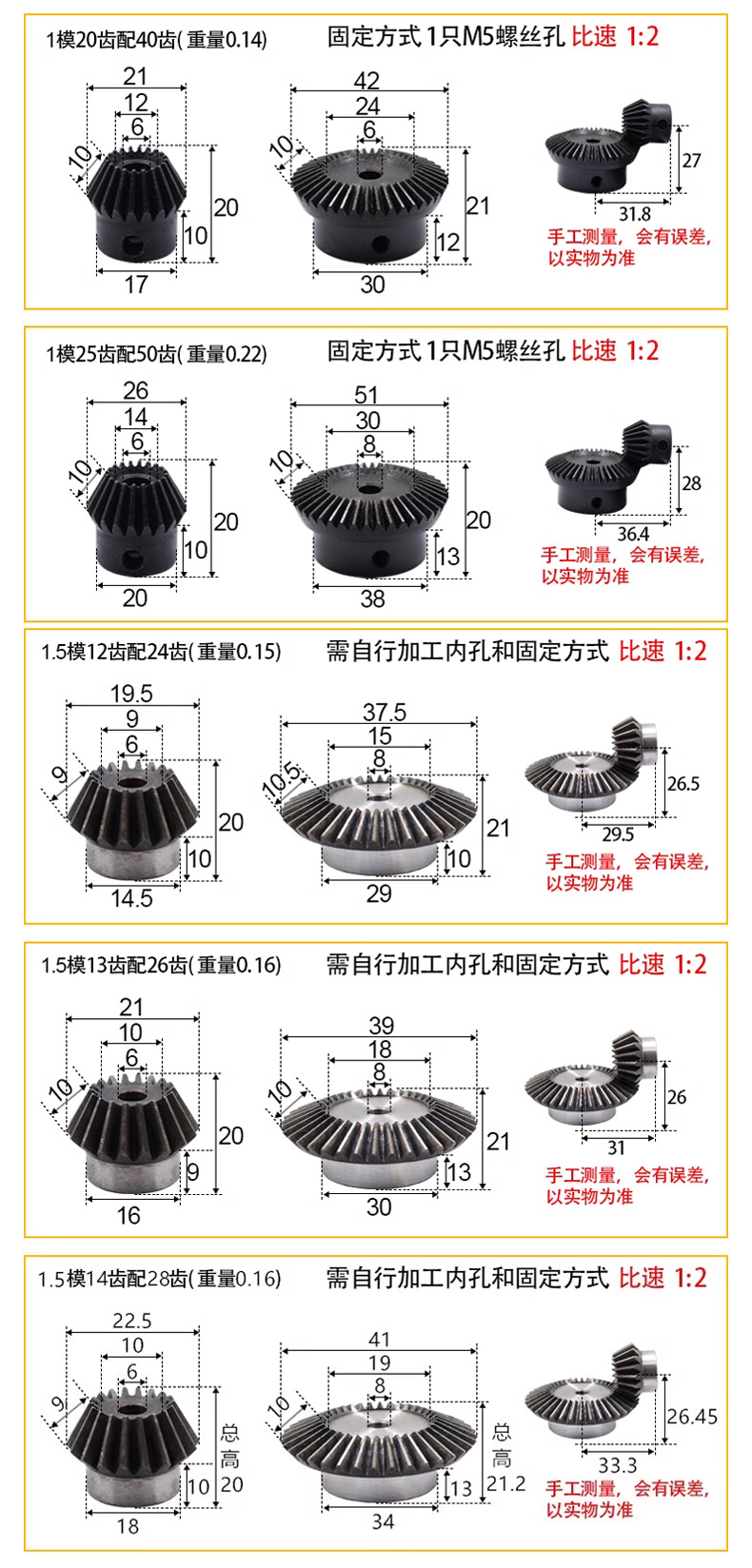 1模20齿配40齿( 重量0.14)
固定方式 1只M5螺丝孔 比速 1:2

21
12
6
10
20
10
17

42
24
6
10
21
12
30

27
31.8
手工测量，会有误差，以实物为准

1模25齿配50齿( 重量0.22)
固定方式 1只M5螺丝孔 比速 1:2

26
14
6
10
20
10
20

51
30
8
10
20
13
38

28
36.4
手工测量，会有误差，以实物为准

1.5模12齿配24齿( 重量0.15)
需自行加工内孔和固定方式 比速 1:2

19.5
9
6
9
20
10
14.5

37.5
15
8
10.5
21
10
29

26.5
29.5
手工测量，会有误差，以实物为准

1.5模13齿配26齿( 重量0.16)
需自行加工内孔和固定方式 比速 1:2

21
10
6
10
20
9
16

39
18
8
10
21
13
30

26
31
手工测量，会有误差，以实物为准

1.5模14齿配28齿( 重量0.16)
需自行加工内孔和固定方式 比速 1:2

22.5
10
6
9
总高20
10
18

41
19
8
10
总高21.2
13
34

26.45
33.3
手工测量，会有误差，以实物为准