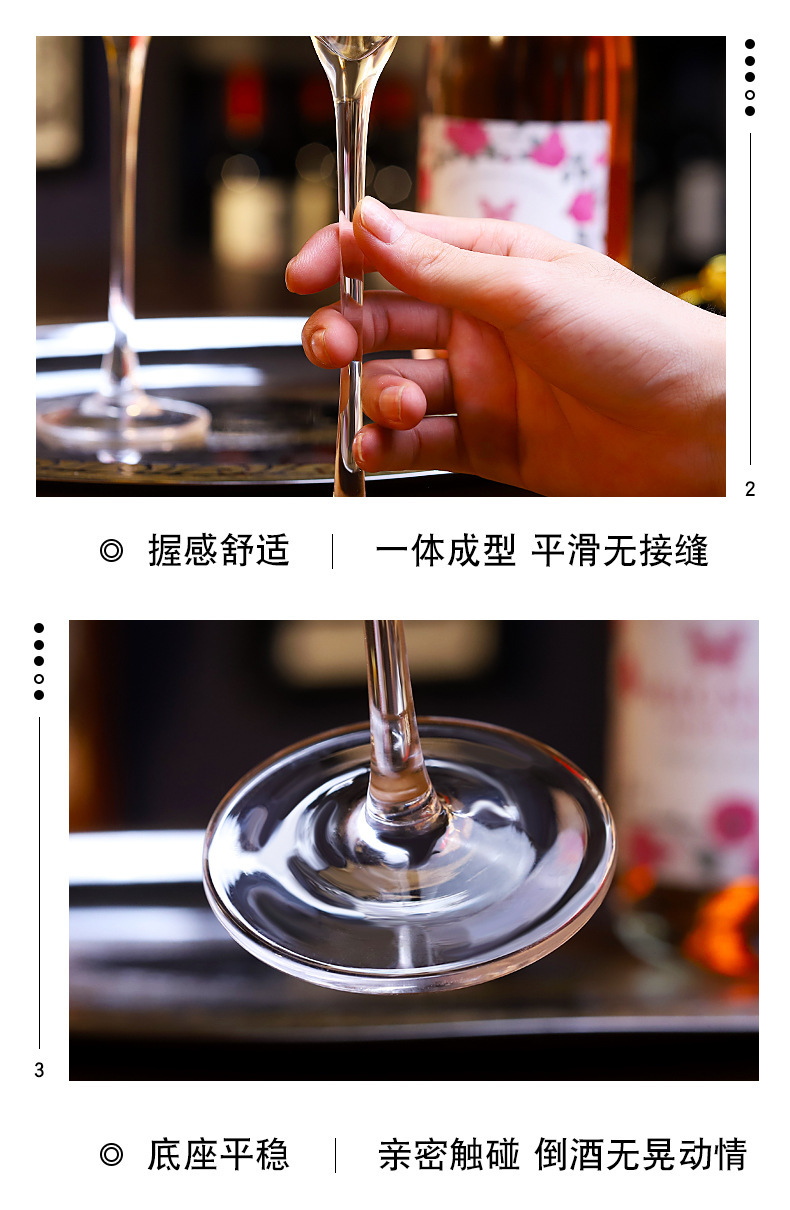 2

◎ 握感舒适 | 一体成型 平滑无接缝

3

◎ 底座平稳 | 亲密触碰 倒酒无晃动情