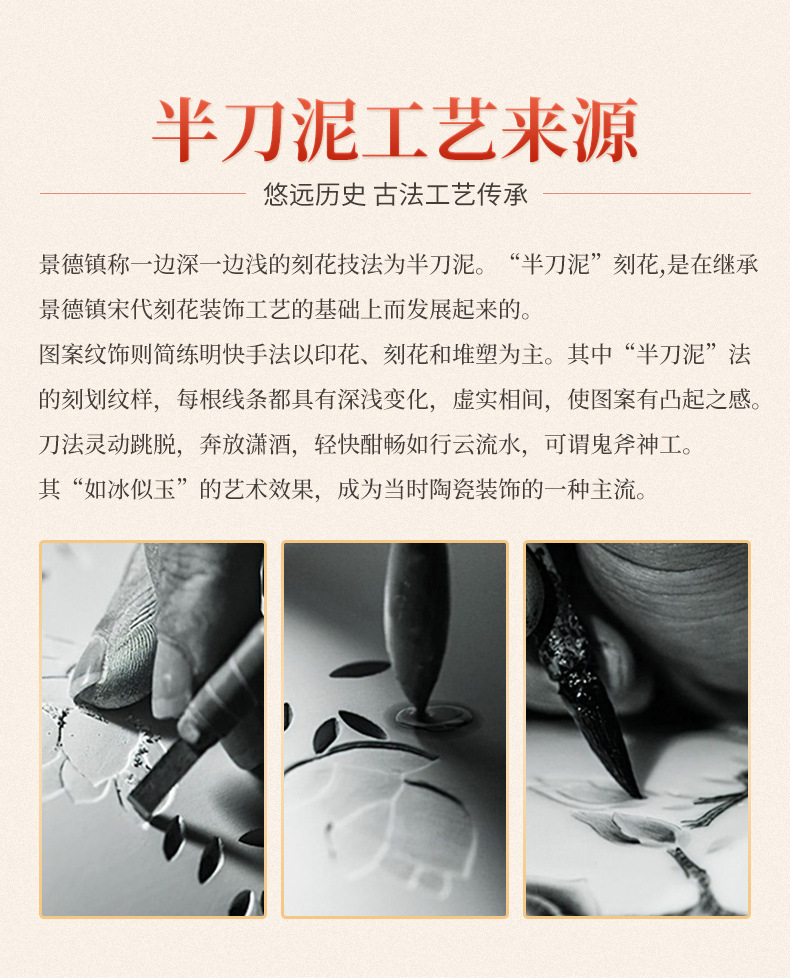 半刀泥工艺来源

悠远历史 古法工艺传承

景德镇称一边深一边浅的刻花技法为半刀泥。“半刀泥”刻花,是在继承景德镇宋代刻花装饰工艺的基础上而发展起来的。
图案纹饰则简练明快手法以印花、刻花和堆塑为主。其中“半刀泥”法的刻划纹样，每根线条都具有深浅变化，虚实相间，使图案有凸起之感。
刀法灵动跳脱，奔放潇洒，轻快酣畅如行云流水，可谓鬼斧神工。
其“如冰似玉”的艺术效果，成为当时陶瓷装饰的一种主流。