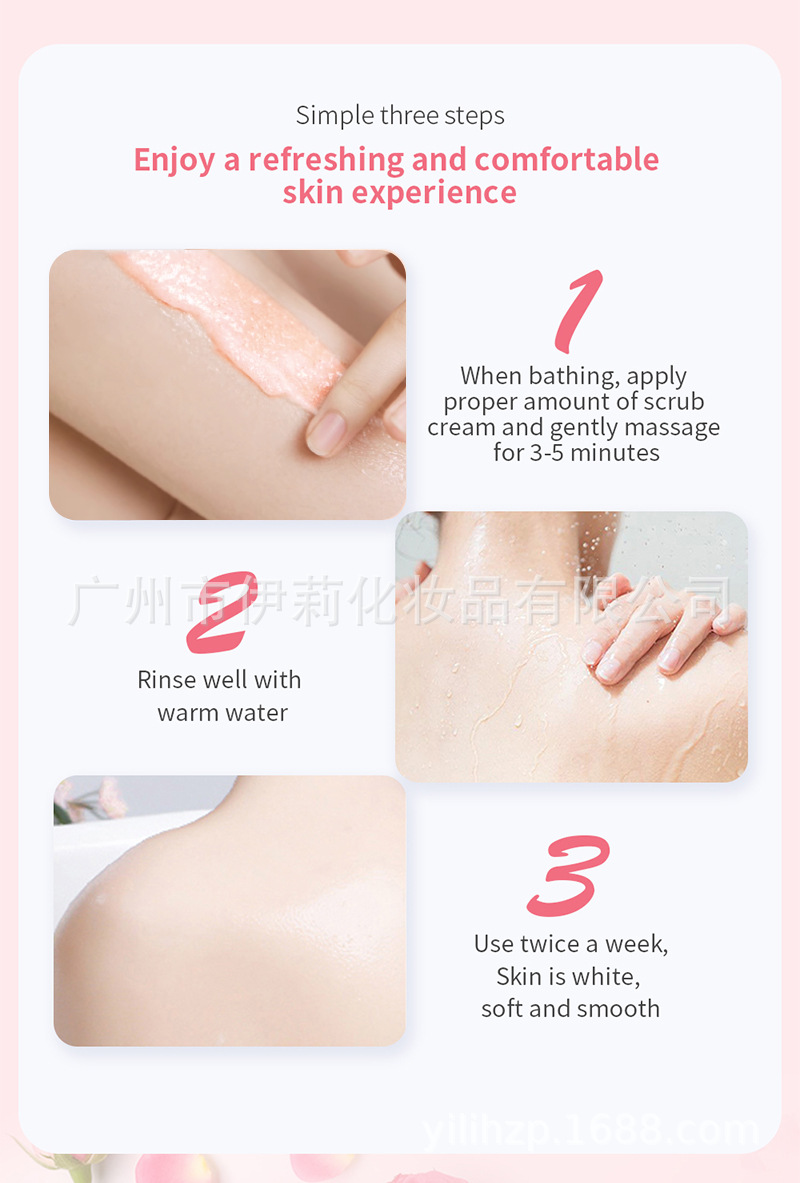 Simple three steps

Enjoy a refreshing and comfortable skin experience

1

When bathing, apply proper amount of scrub cream and gently massage for 3-5 minutes

广州市伊莉化妆品有限公司

2

Rinse well with warm water

3

Use twice a week, Skin is white, soft and smooth

yilihzp.1688.com