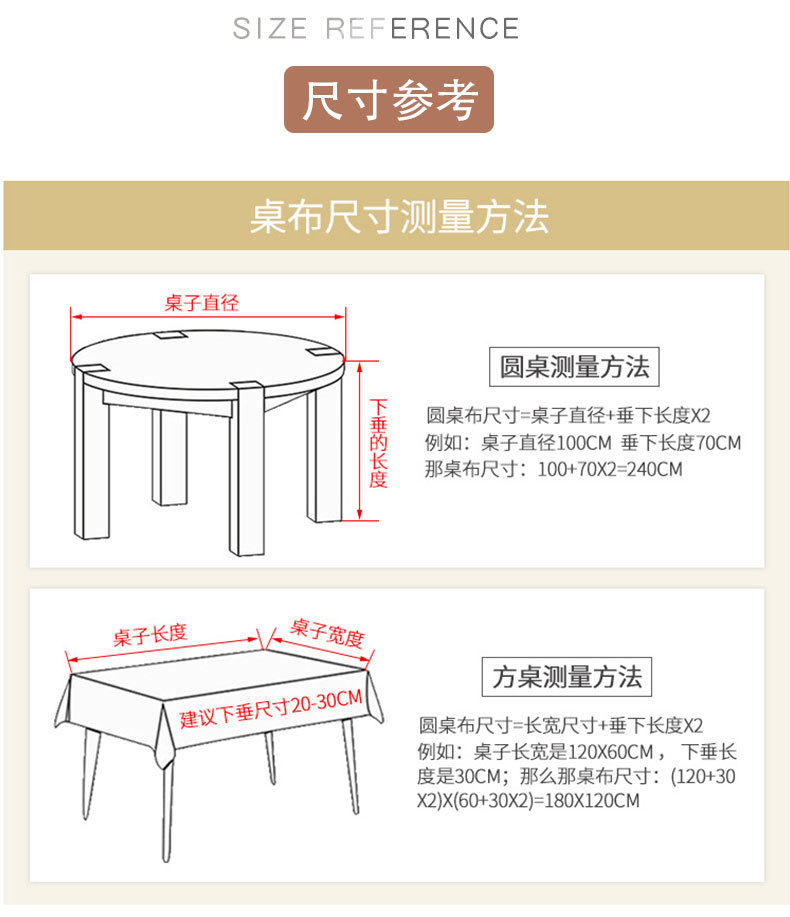 SIZE REFERENCE

尺寸参考

桌布尺寸测量方法

桌子直径

下垂的长度

圆桌测量方法

圆桌布尺寸=桌子直径+垂下长度X2
例如：桌子直径100CM 垂下长度70CM
那桌布尺寸：100+70X2=240CM

桌子长度

桌子宽度

建议下垂尺寸20-30CM

方桌测量方法

圆桌布尺寸=长宽尺寸+垂下长度X2
例如：桌子长宽是120X60CM， 下垂长度是30CM；那么那桌布尺寸：(120+30X2)X(60+30X2)=180X120CM