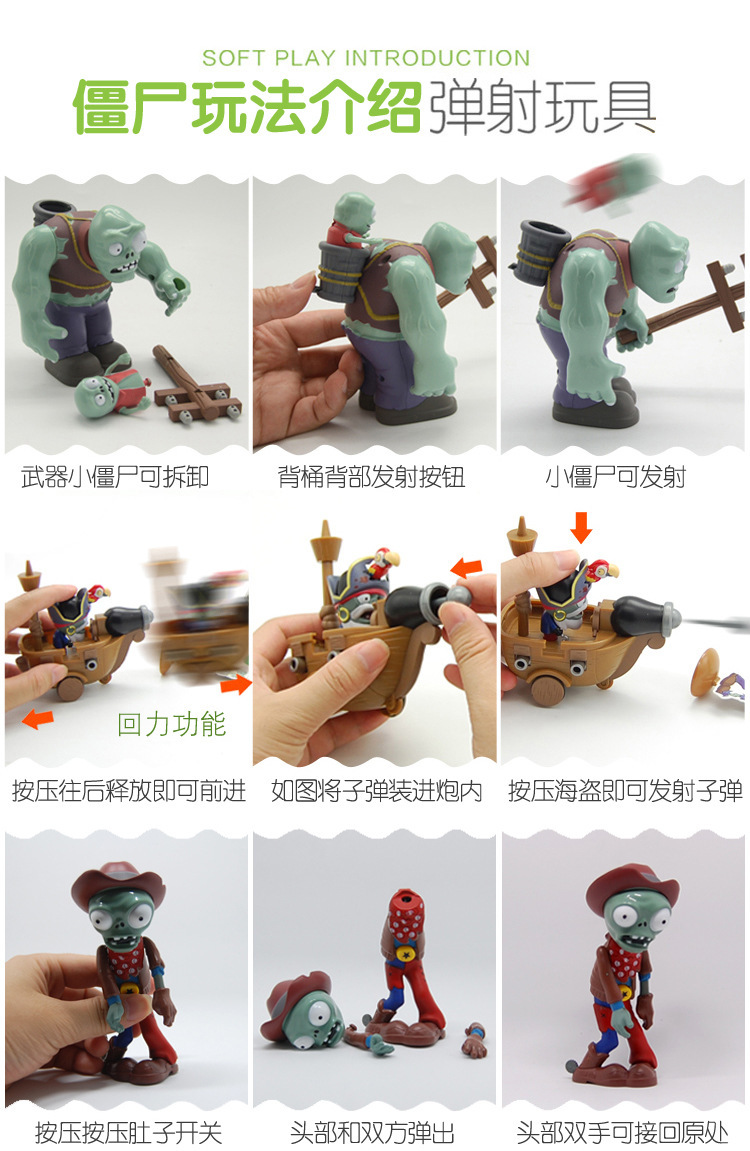 SOFT PLAY INTRODUCTION

僵尸玩法介绍弹射玩具

武器小僵尸可拆卸

背桶背部发射按钮

小僵尸可发射

回力功能

按压往后释放即可前进

如图将子弹装进炮内

按压海盗即可发射子弹

按压按压肚子开关

头部和双方弹出

头部双手可接回原处