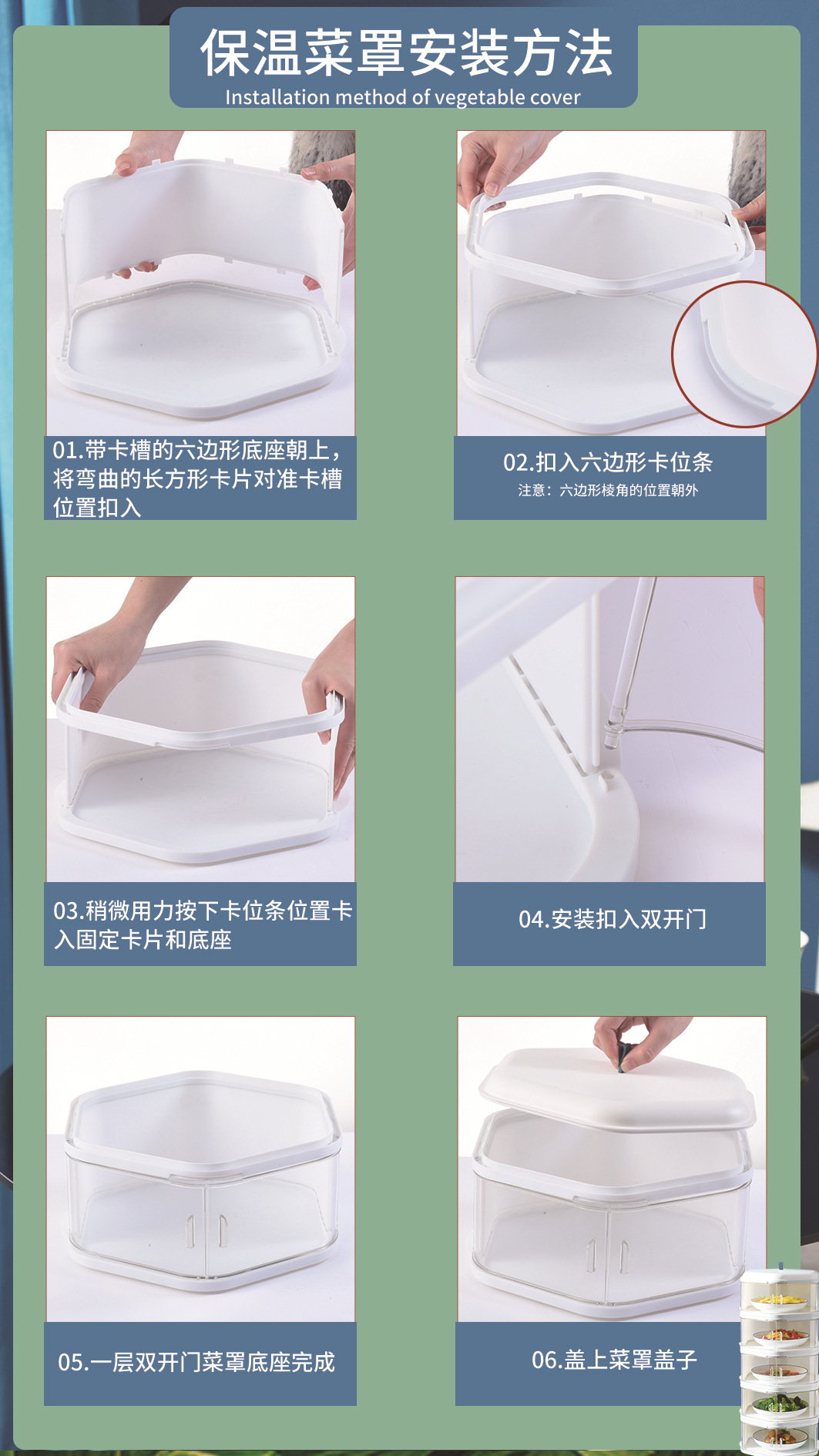 保温菜罩安装方法
Installation method of vegetable cover

01.带卡槽的六边形底座朝上，将弯曲的长方形卡片对准卡槽位置扣入

02.扣入六边形卡位条
注意：六边形棱角的位置朝外

03.稍微用力按下卡位条位置卡入固定卡片和底座

04.安装扣入双开门

05.一层双开门菜罩底座完成

06.盖上菜罩盖子