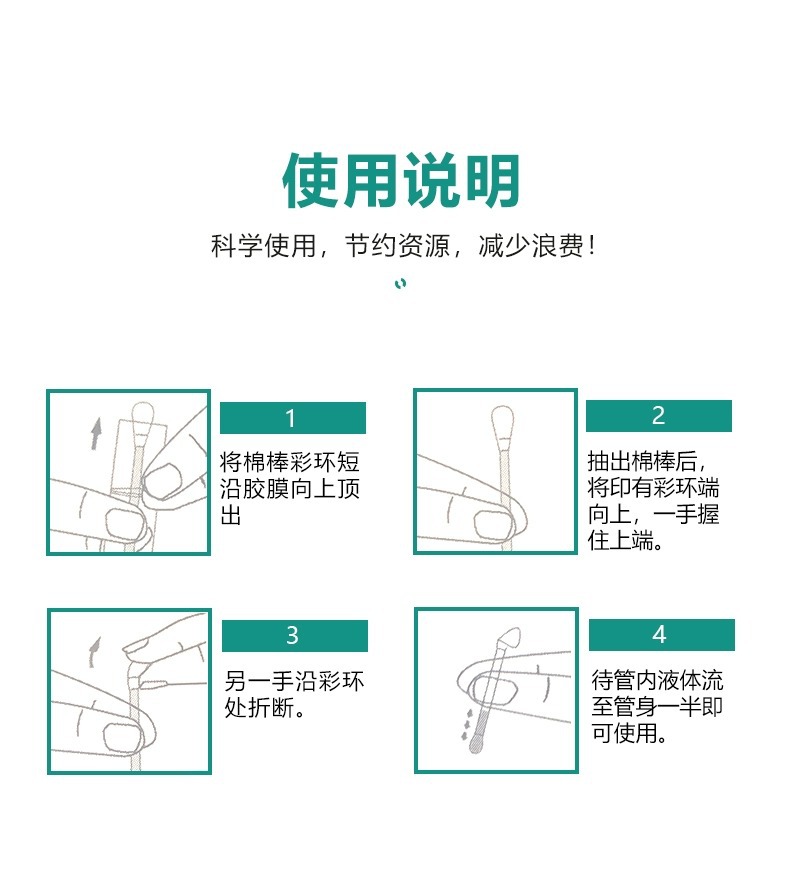 使用说明

科学使用，节约资源，减少浪费！

1

将棉棒彩环短沿胶膜向上顶出

2

抽出棉棒后，将印有彩环端向上，一手握住上端。

3

另一手沿彩环处折断。

4

待管内液体流至管身一半即可使用。