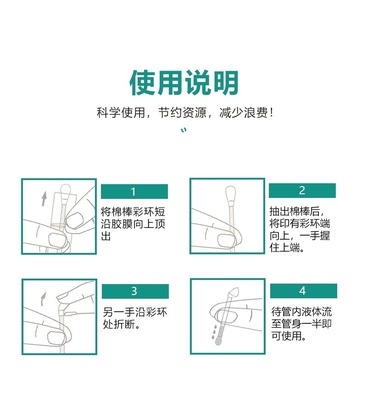 使用说明

科学使用，节约资源，减少浪费！

1
将棉棒彩环短沿胶膜向上顶出

2
抽出棉棒后，将印有彩环端向上，一手握住上端。

3
另一手沿彩环处折断。

4
待管内液体流至管身一半即可使用。