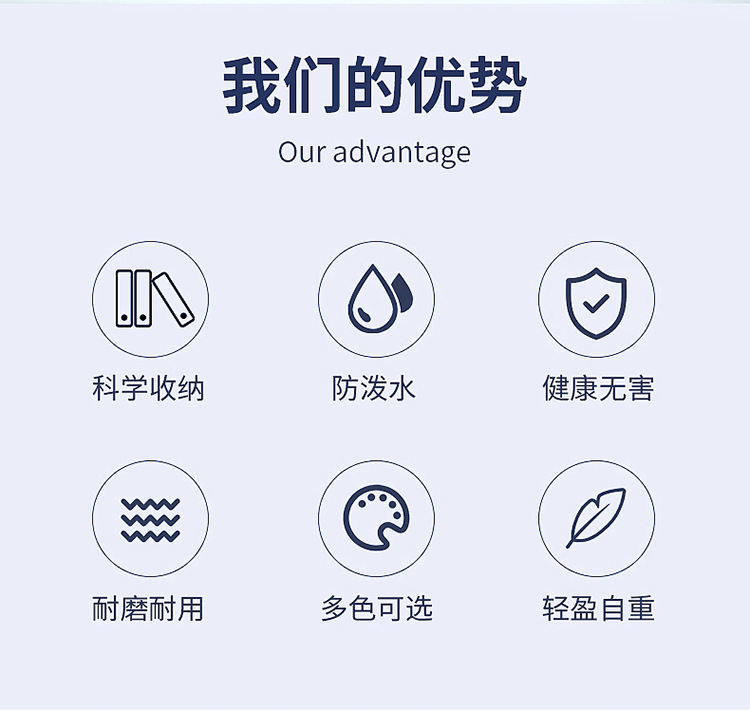 我们的优势

Our advantage

科学收纳

防泼水

健康无害

耐磨耐用

多色可选

轻盈自重