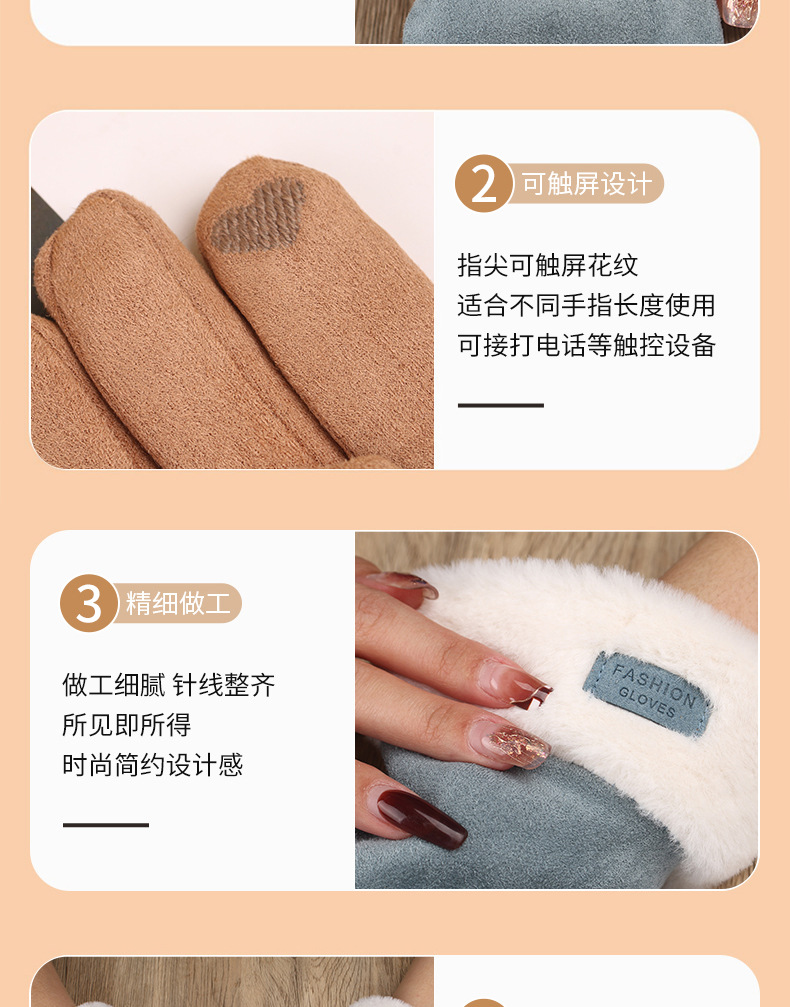 2 可触屏设计

指尖可触屏花纹
适合不同手指长度使用
可接打电话等触控设备

3 精细做工

做工细腻 针线整齐
所见即所得
时尚简约设计感

FASHION GLOVES