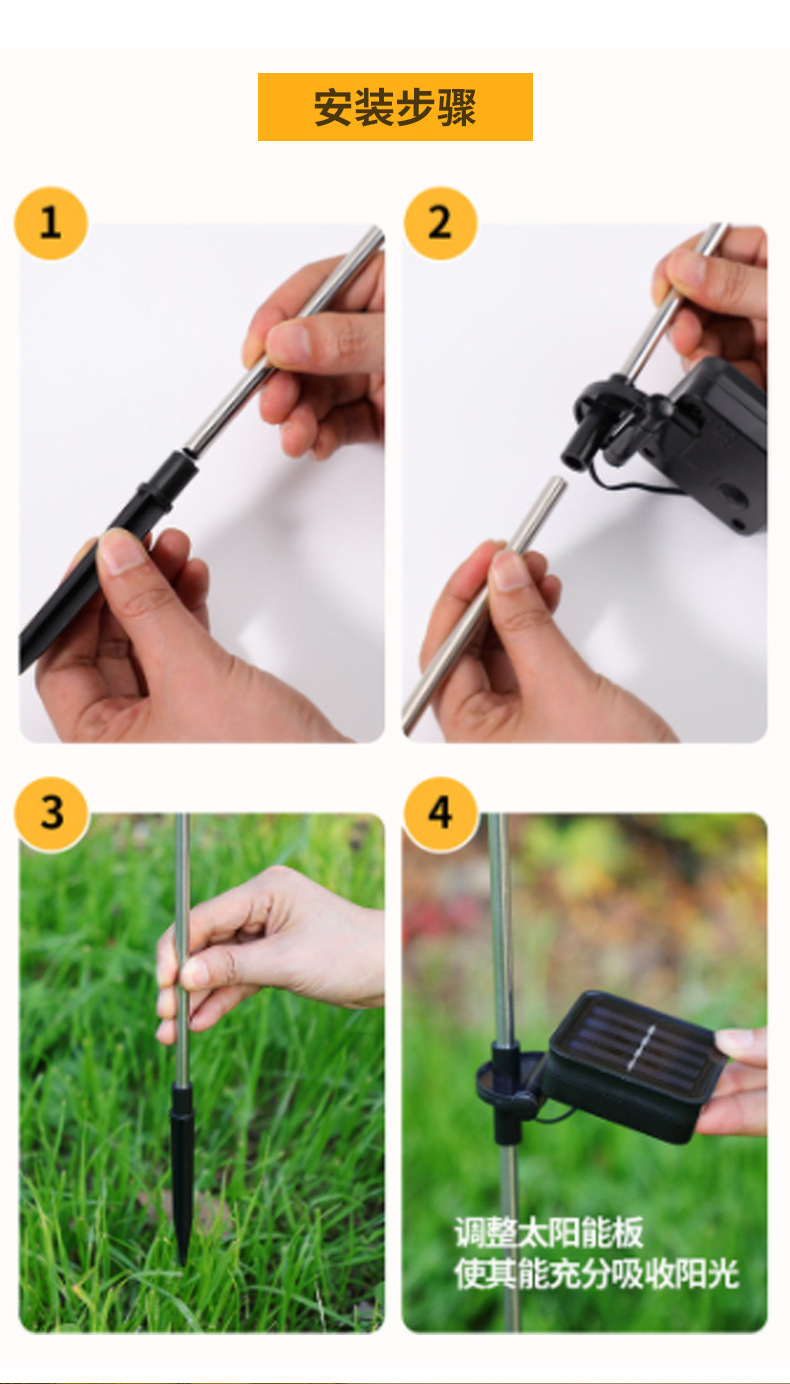 安装步骤

1

2

3

4

调整太阳能板
使其能充分吸收阳光