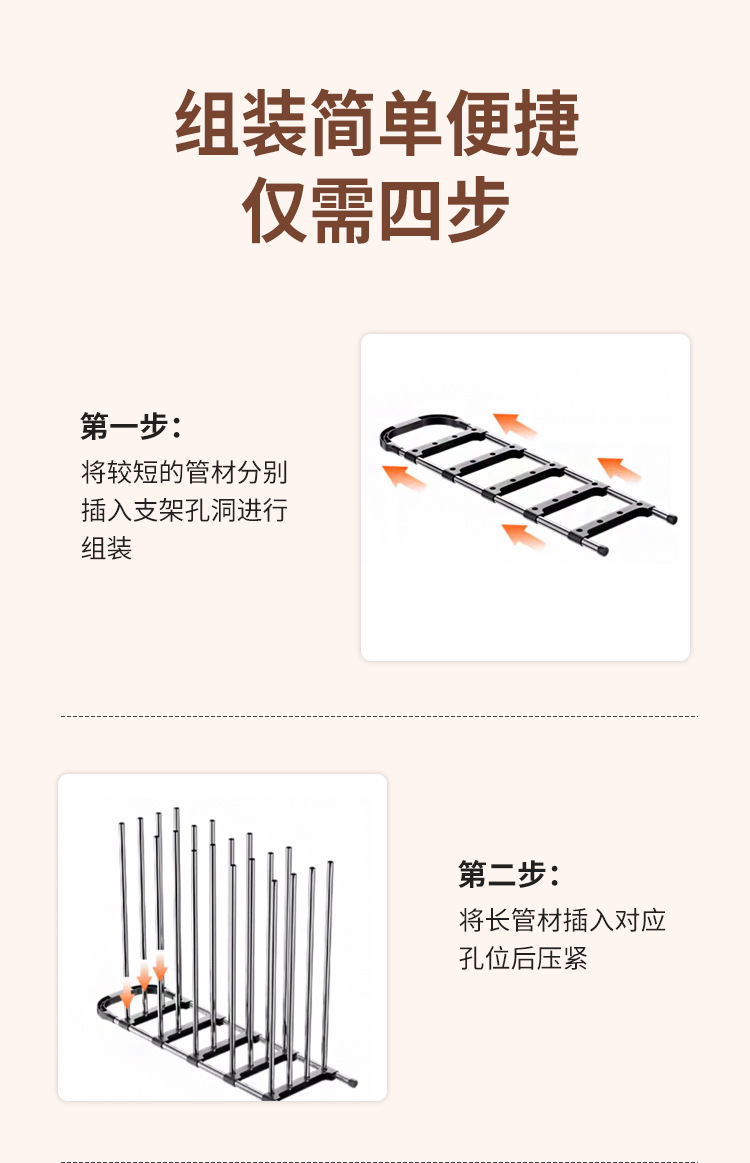 组装简单便捷
仅需四步

第一步：
将较短的管材分别插入支架孔洞进行组装

第二步：
将长管材插入对应孔位后压紧