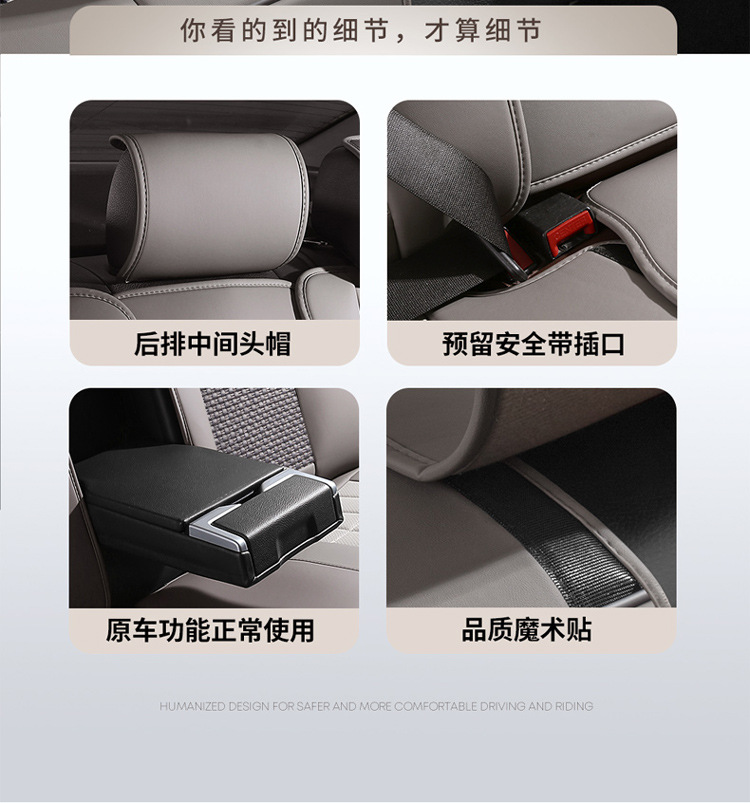 你看的到的细节，才算细节

后排中间头帽

预留安全带插口

原车功能正常使用

品质魔术贴

HUMANIZED DESIGN FOR SAFER AND MORE COMFORTABLE DRIVING AND RIDING