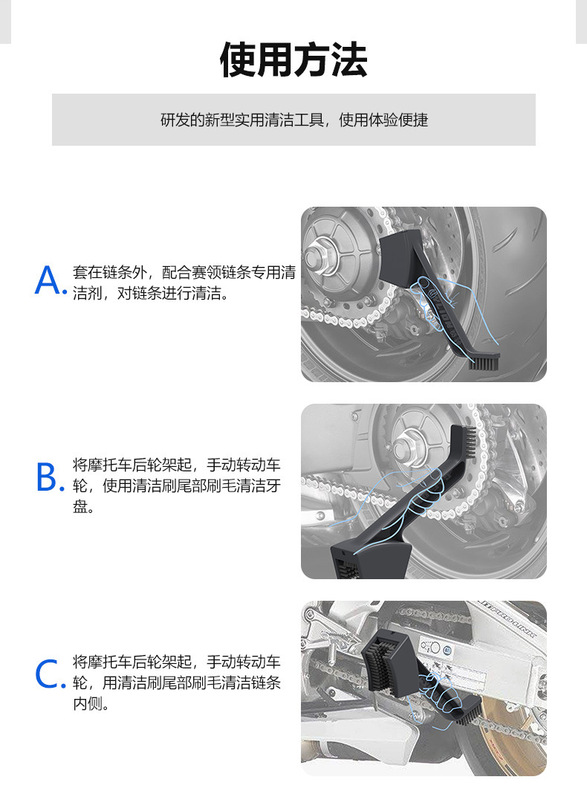 使用方法

研发的新型实用清洁工具，使用体验便捷

A. 套在链条外，配合赛领链条专用清洁剂，对链条进行清洁。

B. 将摩托车后轮架起，手动转动车轮，使用清洁刷尾部刷毛清洁牙盘。

C. 将摩托车后轮架起，手动转动车轮，用清洁刷尾部刷毛清洁链条内侧。