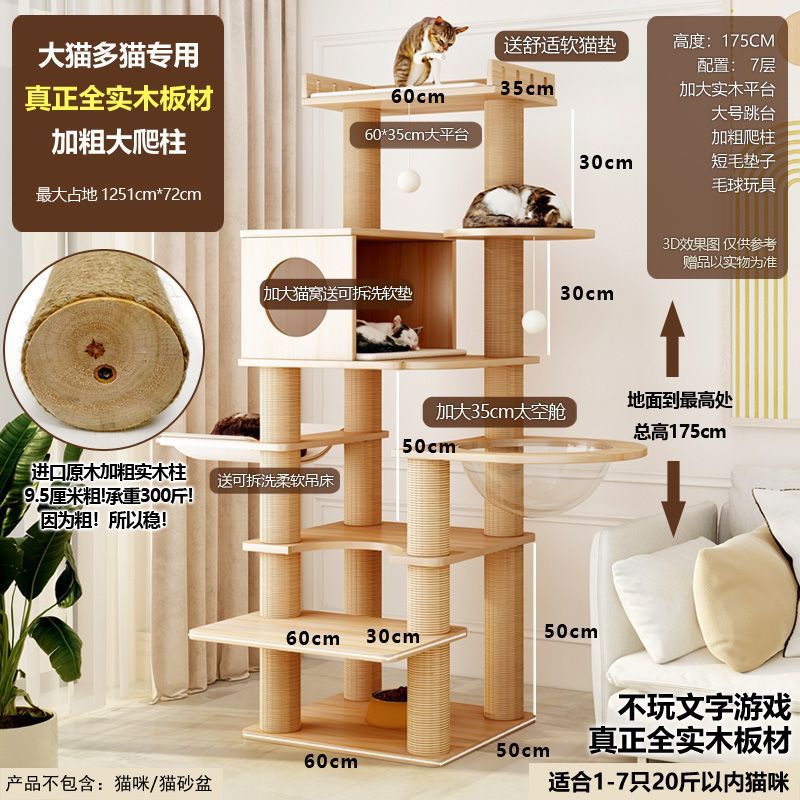 大猫多猫专用
真正全实木板材
加粗大爬柱
最大占地 1251cm*72cm

送舒适软猫垫
60cm
35cm
60*35cm大平台
30cm

高度：175CM
配置：7层
加大实木平台
大号跳台
加粗爬柱
短毛垫子
毛球玩具
3D效果图 仅供参考
赠品以实物为准

加大猫窝送可拆洗软垫
30cm

地面到最高处
总高175cm

加大35cm太空舱
50cm

进口原木加粗实木柱
9.5厘米粗!承重300斤!
因为粗！所以稳!

送可拆洗柔软吊床

60cm
30cm
50cm

60cm
50cm

不玩文字游戏
真正全实木板材

产品不包含：猫咪/猫砂盆
适合1-7只20斤以内猫咪