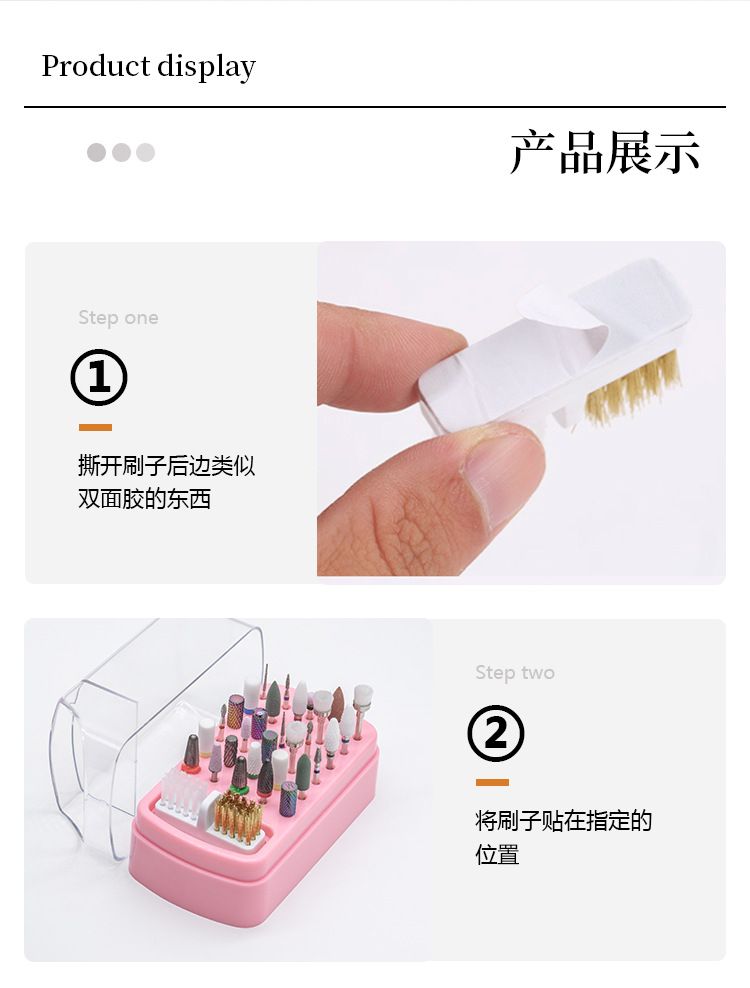 Product display

产品展示

Step one

①

撕开刷子后边类似双面胶的东西

Step two

②

将刷子贴在指定的位置