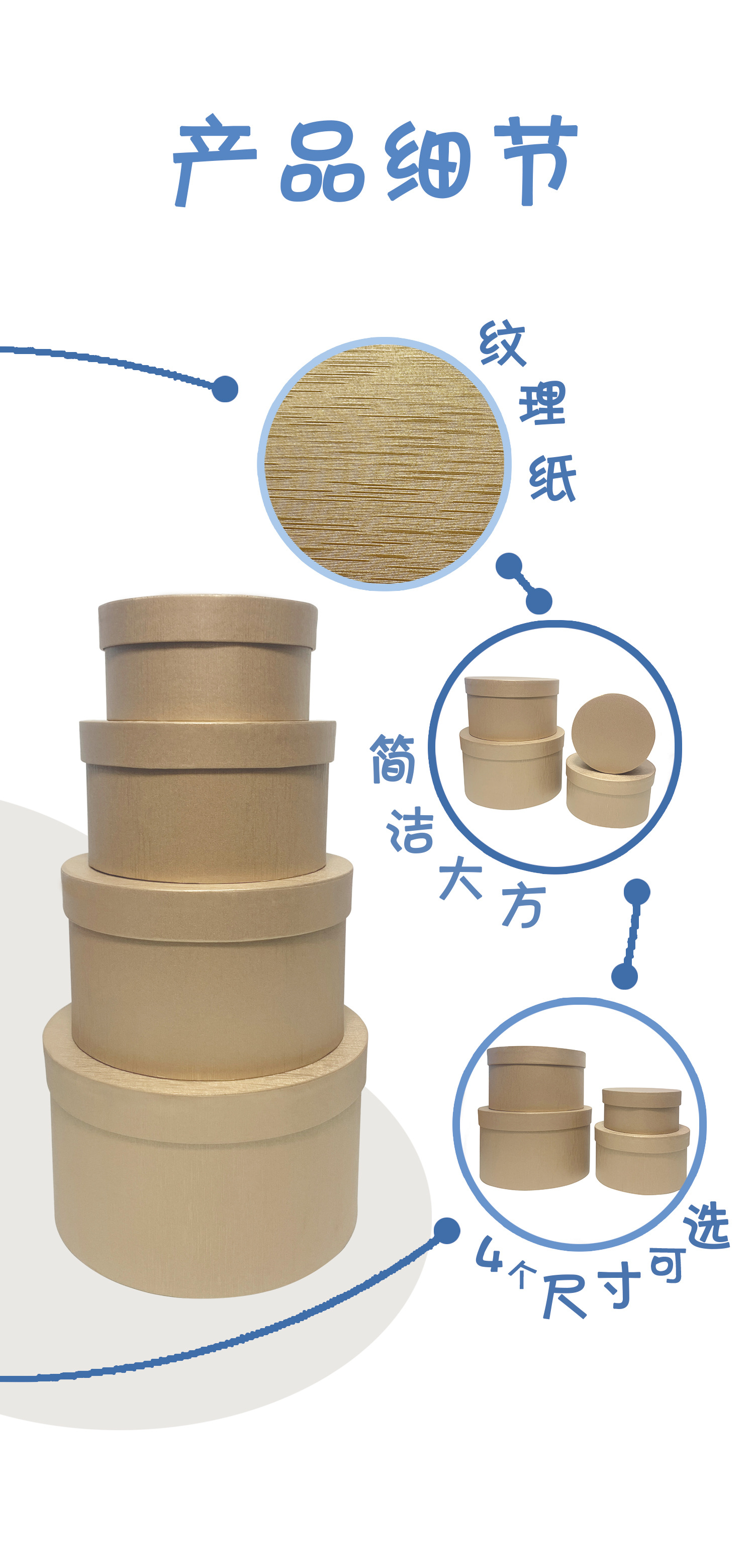 产品细节

纹理纸

简洁大方

4个尺寸可选