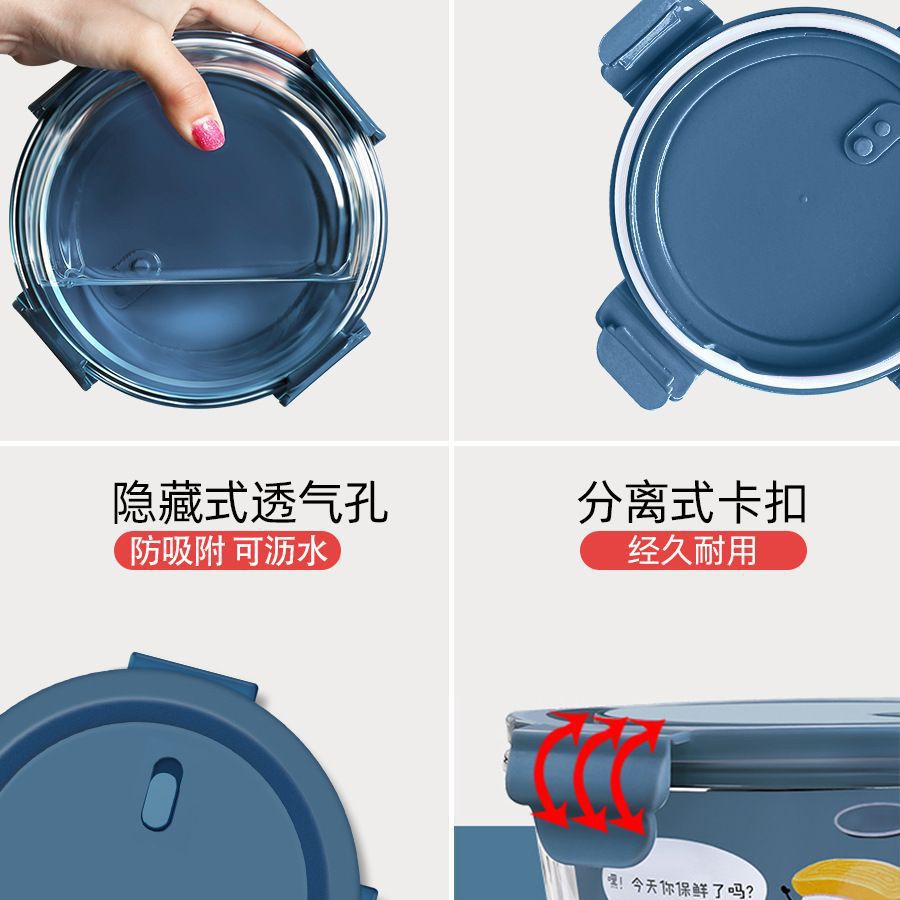 隐藏式透气孔
防吸附 可沥水

分离式卡扣
经久耐用

嘿！今天你保鲜了吗？