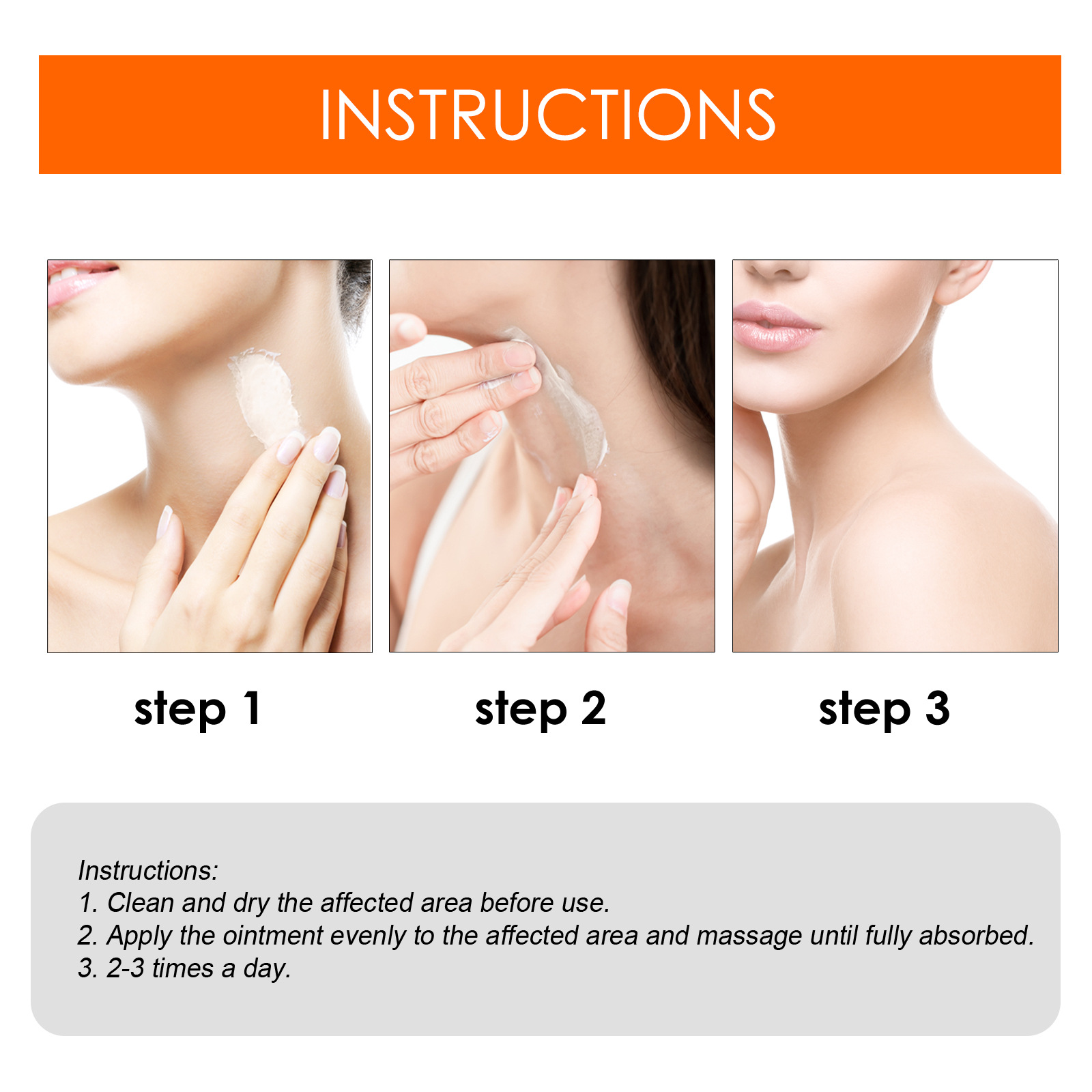 INSTRUCTIONS

step 1

step 2

step 3

Instructions:
1. Clean and dry the affected area before use.
2. Apply the ointment evenly to the affected area and massage until fully absorbed.
3. 2-3 times a day.