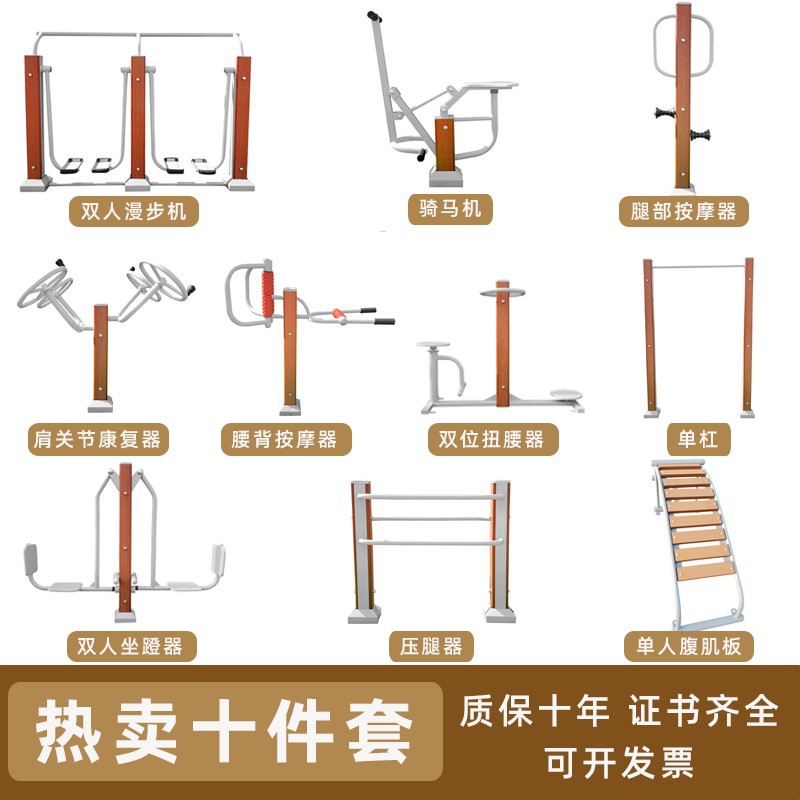 双人漫步机

骑马机

腿部按摩器

肩关节康复器

腰背按摩器

双位扭腰器

单杠

双人坐蹬器

压腿器

单人腹肌板

热卖十件套

质保十年 证书齐全
可开发票