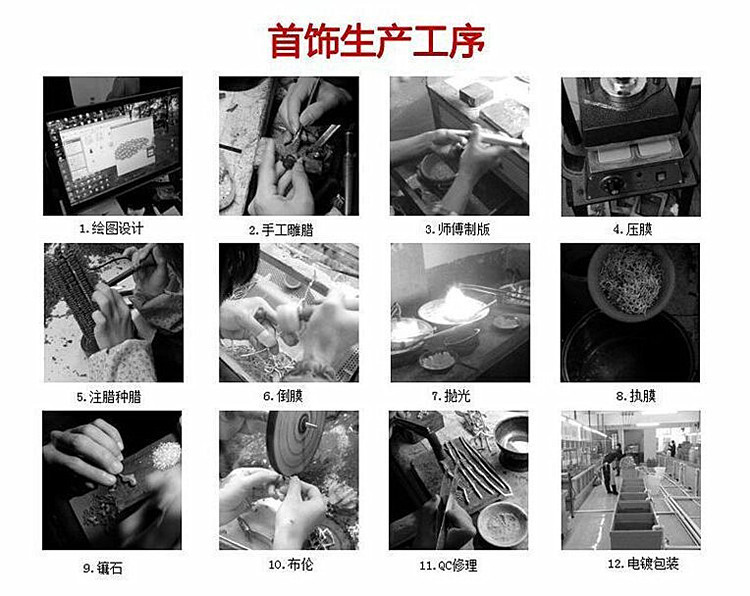 首饰生产工序

1.绘图设计

2.手工雕腊

3.师傅制版

4.压膜

5.注腊种腊

6.倒膜

7.抛光

8.执膜

9.镶石

10.布伦

11.QC修理

12.电镀包装