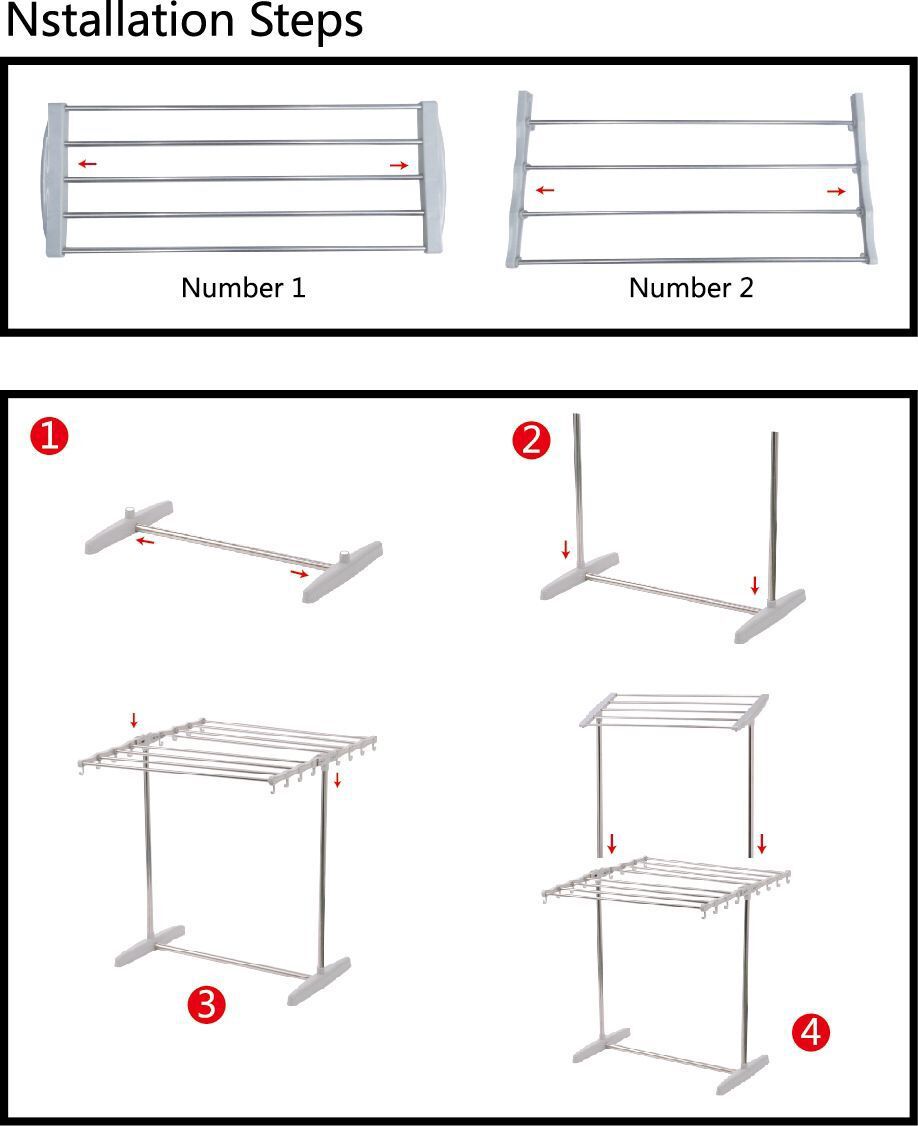 Nstallation Steps

Number 1

Number 2

1

2

3

4