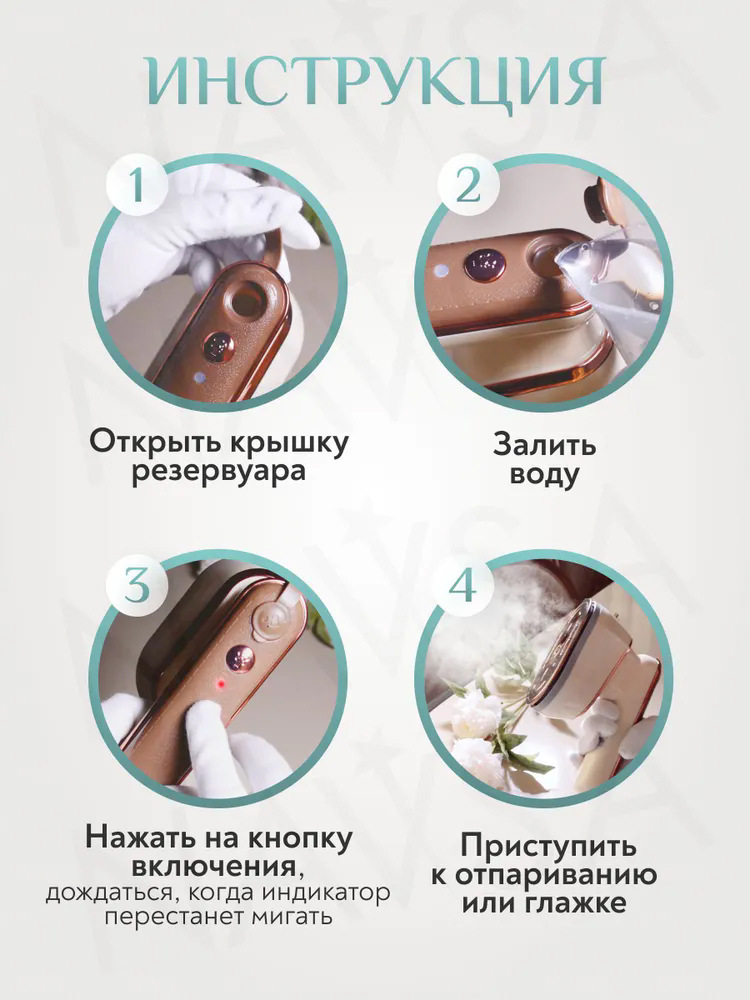 ИНСТРУКЦИЯ

1

Открыть крышку резервуара

2

Залить воду

3

Нажать на кнопку включения, дождаться, когда индикатор перестанет мигать

4

Приступить к отпариванию или глажке