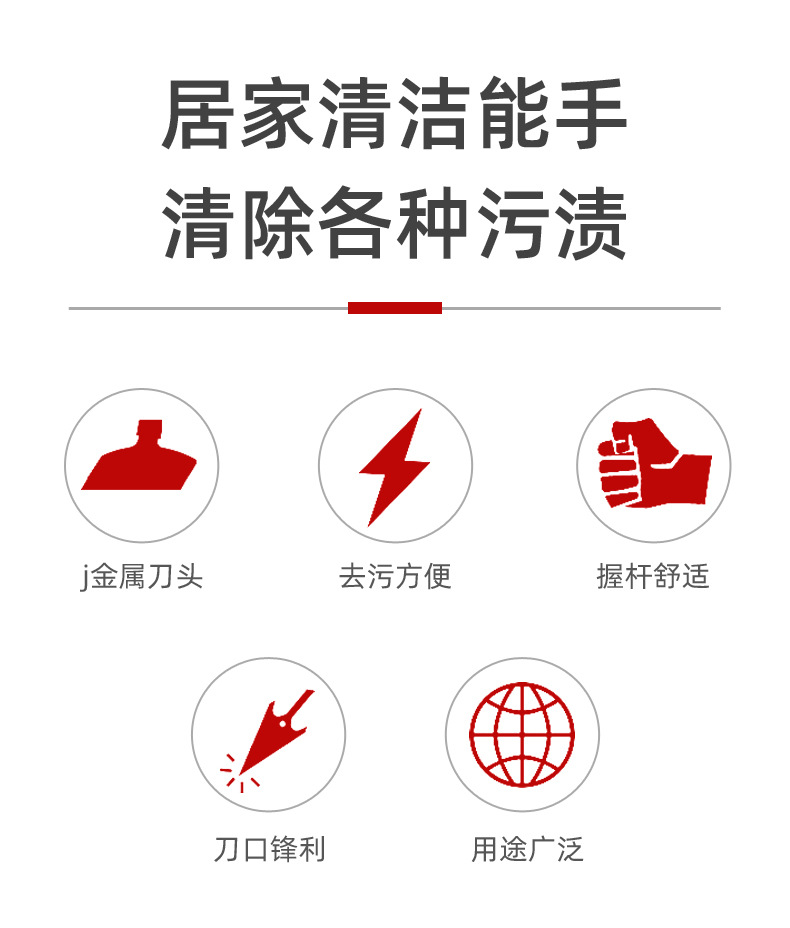 居家清洁能手
清除各种污渍

j金属刀头

去污方便

握杆舒适

刀口锋利

用途广泛