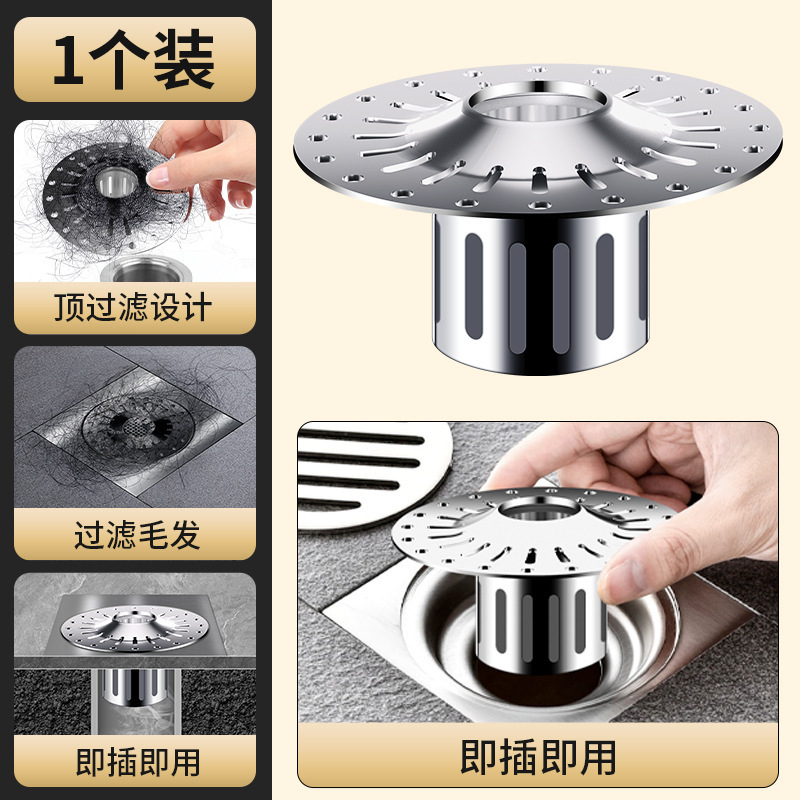 1个装

顶过滤设计

过滤毛发

即插即用

即插即用