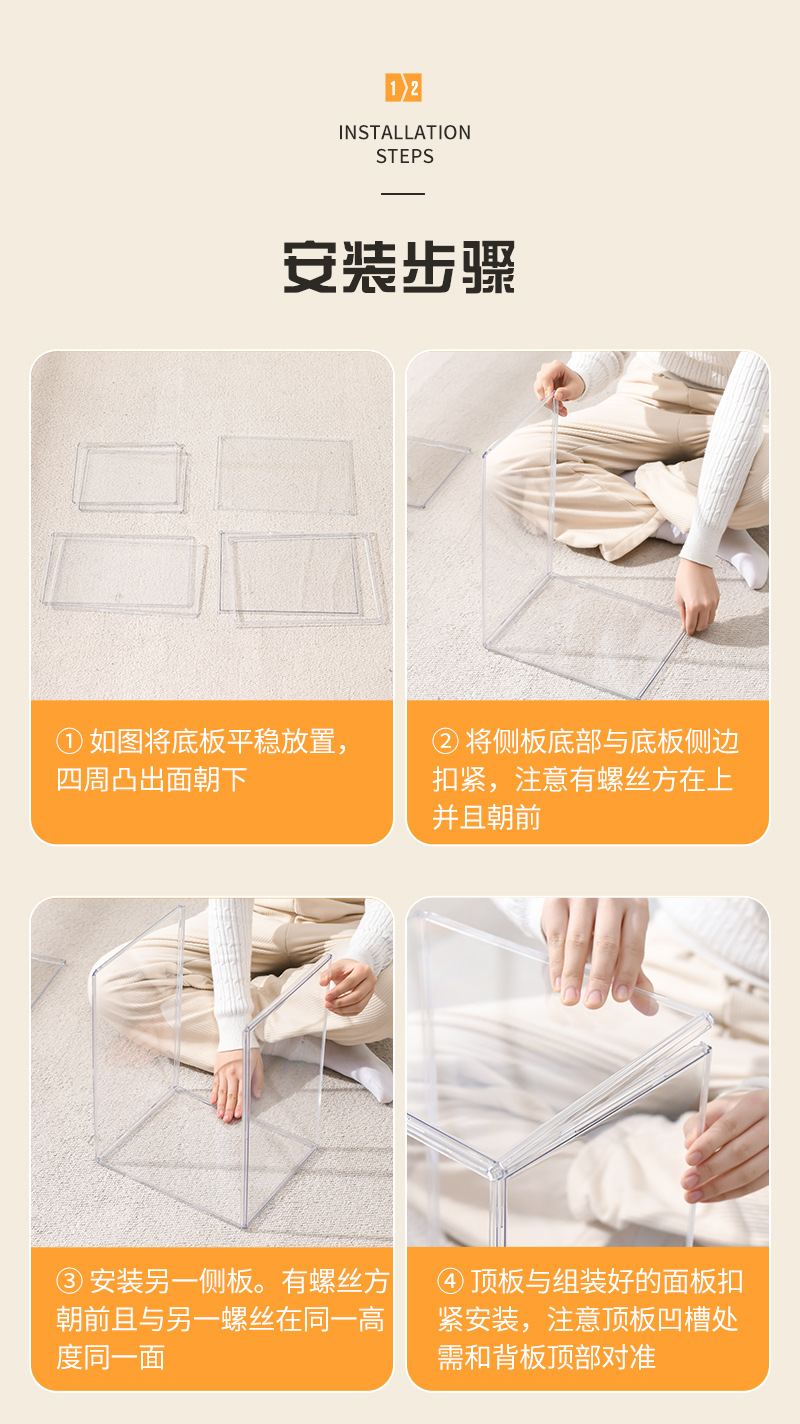 1 2

INSTALLATION STEPS

安装步骤

① 如图将底板平稳放置，四周凸出面朝下

② 将侧板底部与底板侧边扣紧，注意有螺丝方在上并且朝前

③ 安装另一侧板。有螺丝方朝前且与另一螺丝在同一高度同一面

④ 顶板与组装好的面板扣紧安装，注意顶板凹槽处需和背板顶部对准