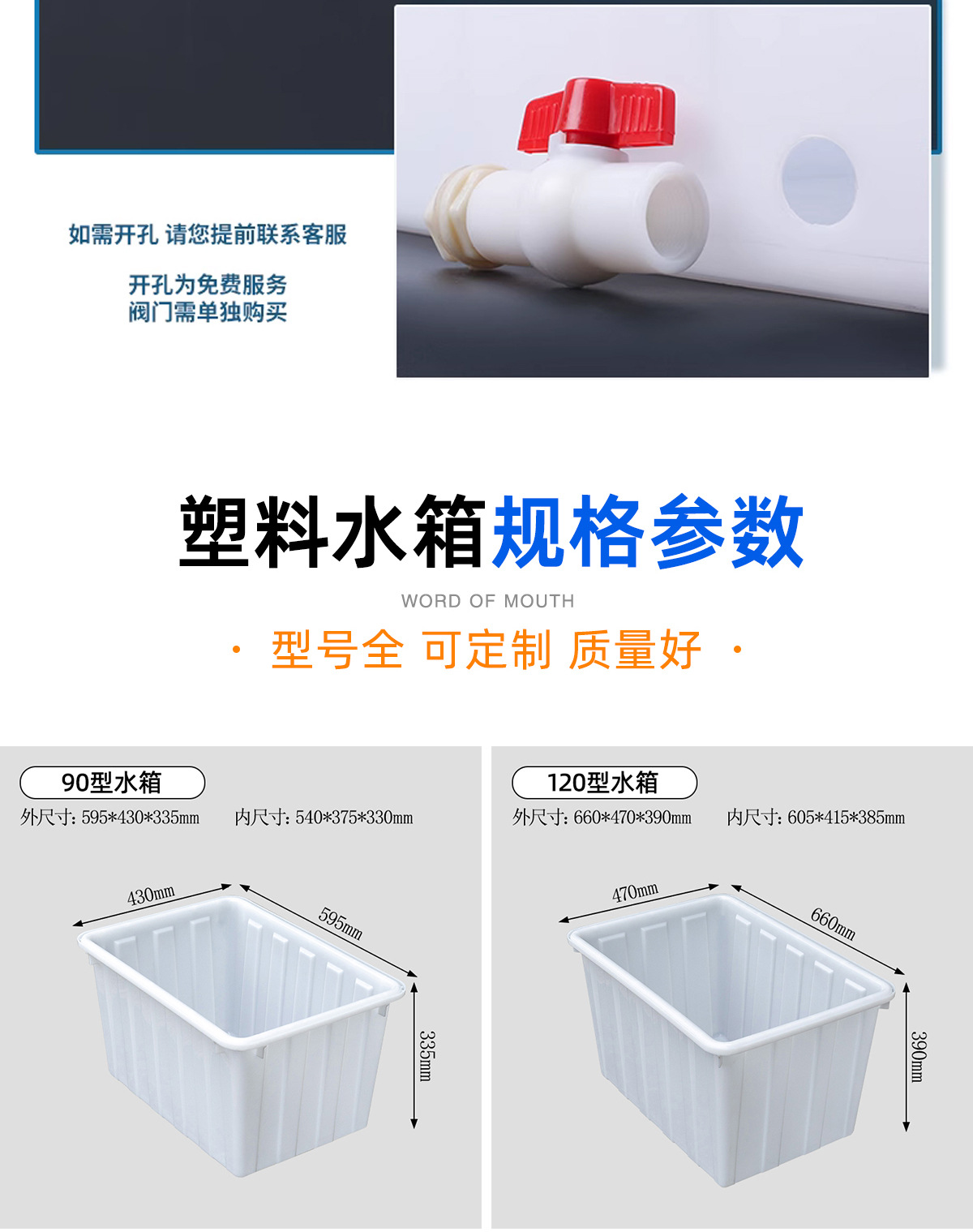 如需开孔 请您提前联系客服

开孔为免费服务
阀门需单独购买

塑料水箱规格参数

WORD OF MOUTH

· 型号全 可定制 质量好 ·

90型水箱

外尺寸: 595*430*335mm 内尺寸: 540*375*330mm

430mm

595mm

335mm

120型水箱

外尺寸: 660*470*390mm 内尺寸: 605*415*385mm

470mm

660mm

390mm