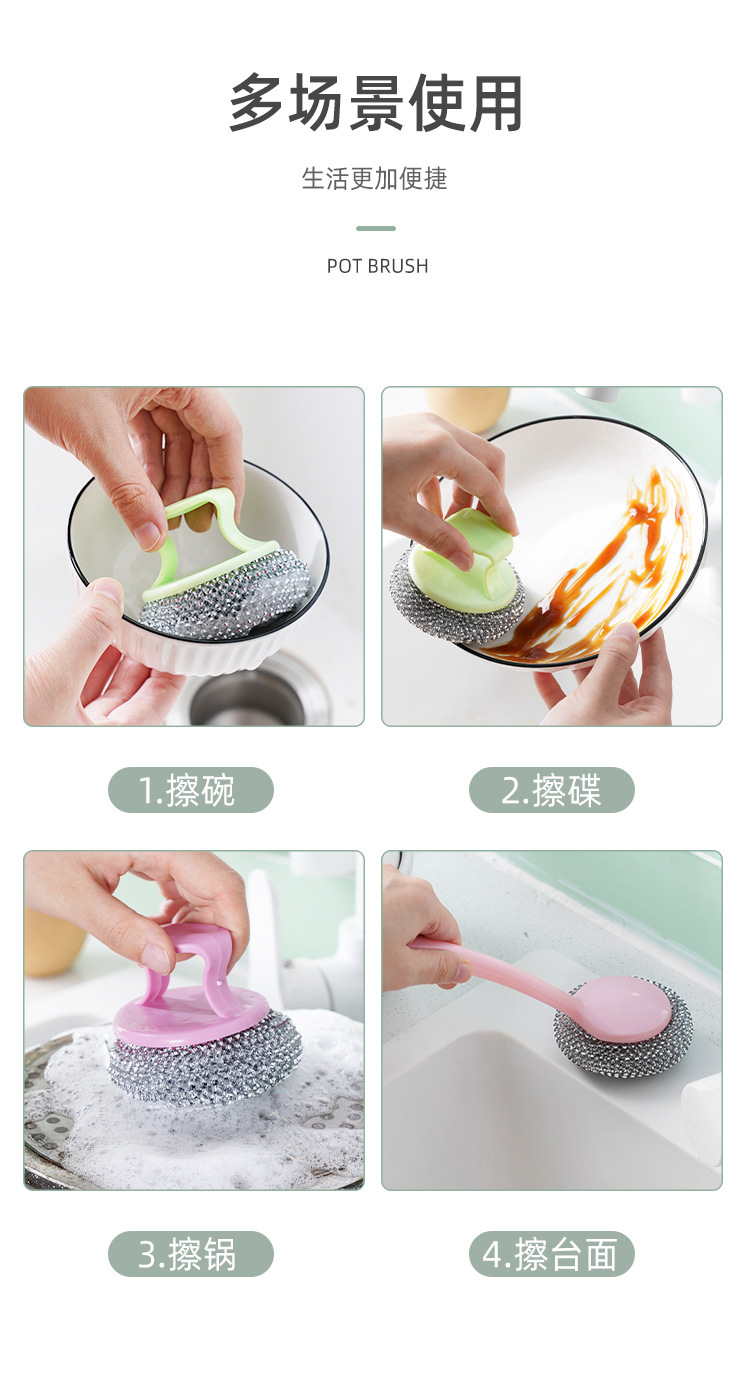 多场景使用

生活更加便捷

POT BRUSH

1.擦碗

2.擦碟

3.擦锅

4.擦台面