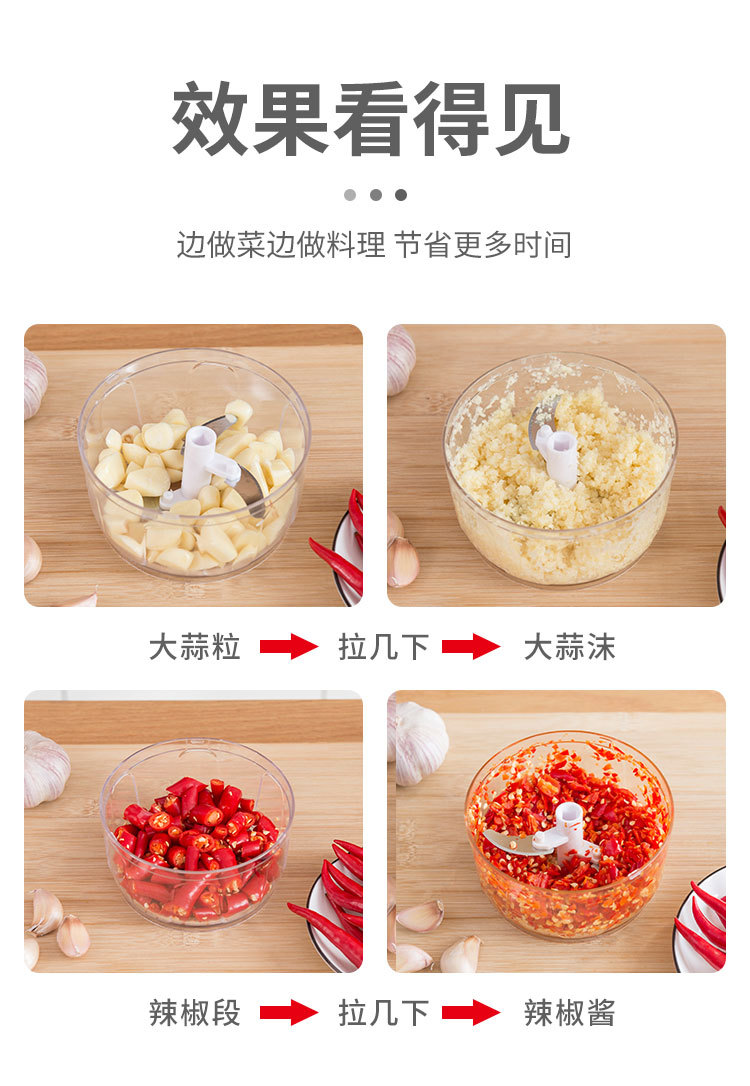 效果看得见

边做菜边做料理 节省更多时间

大蒜粒 拉几下 大蒜沫

辣椒段 拉几下 辣椒酱