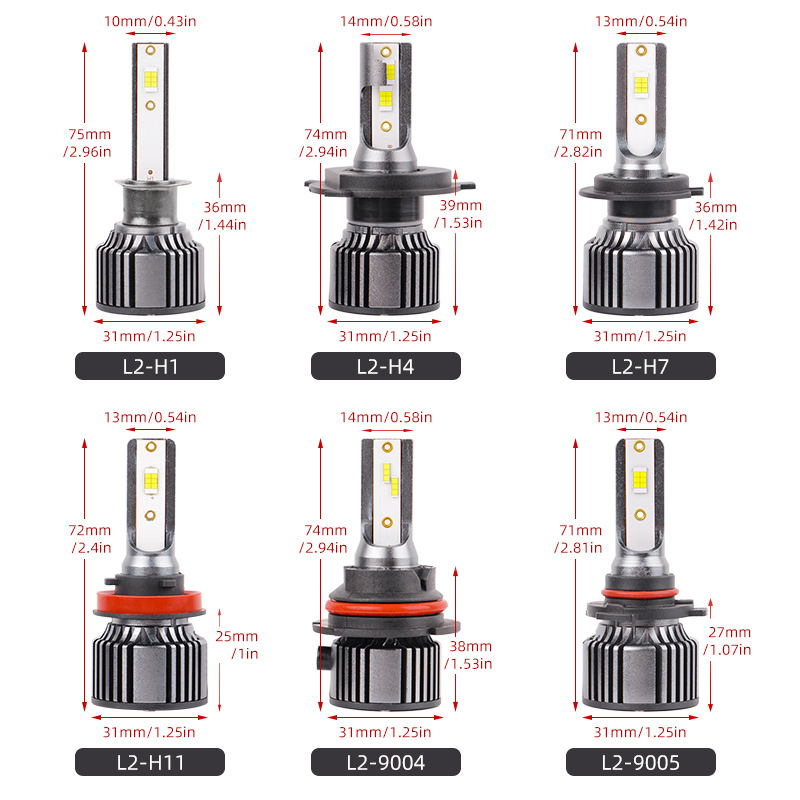 10mm/0.43in
75mm
/2.96in
36mm
/1.44in
31mm/1.25in
L2-H1

14mm/0.58in
74mm
/2.94in
39mm
/1.53in
31mm/1.25in
L2-H4

13mm/0.54in
71mm
/2.82in
36mm
/1.42in
31mm/1.25in
L2-H7

13mm/0.54in
72mm
/2.4in
25mm
/1in
31mm/1.25in
L2-H11

14mm/0.58in
74mm
/2.94in
38mm
/1.53in
31mm/1.25in
L2-9004

13mm/0.54in
71mm
/2.81in
27mm
/1.07in
31mm/1.25in
L2-9005