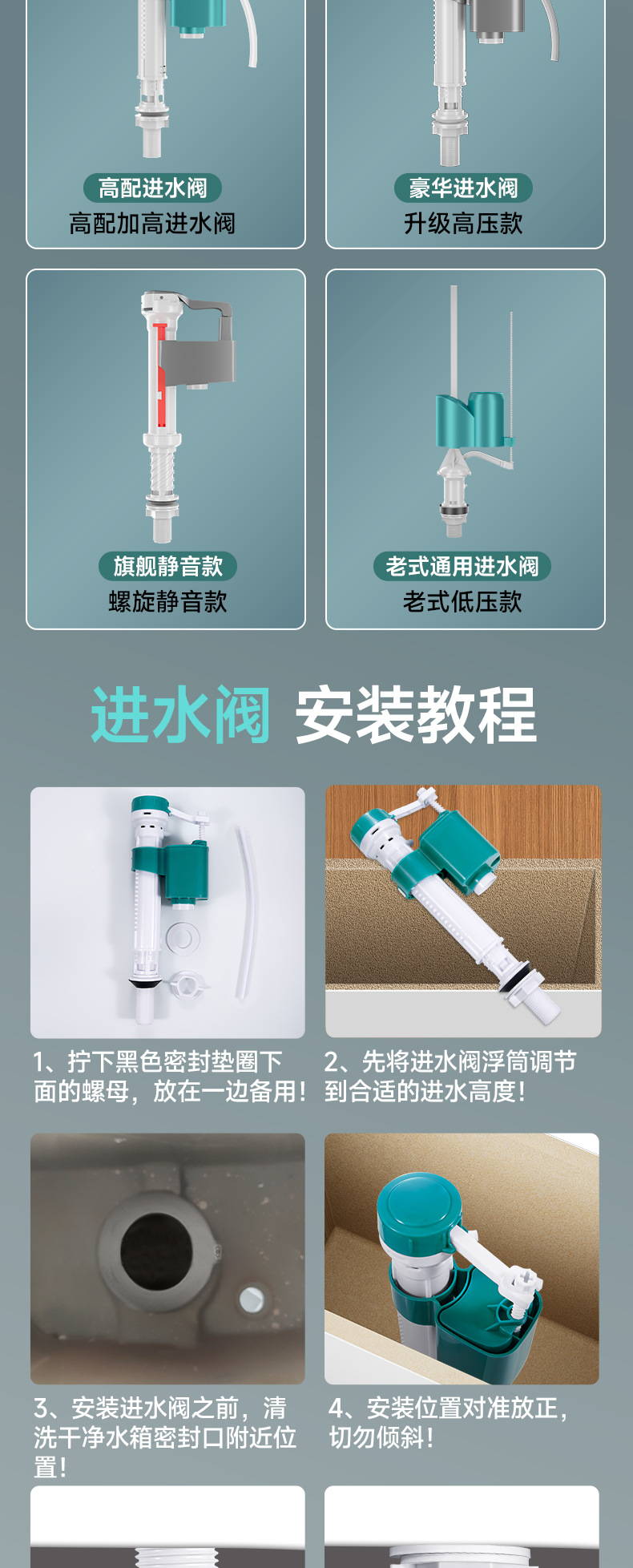 高配进水阀
高配加高进水阀

豪华进水阀
升级高压款

旗舰静音款
螺旋静音款

老式通用进水阀
老式低压款

进水阀 安装教程

1、拧下黑色密封垫圈下面的螺母，放在一边备用！

2、先将进水阀浮筒调节到合适的进水高度！

3、安装进水阀之前，清洗干净水箱密封口附近位置！

4、安装位置对准放正，切勿倾斜！