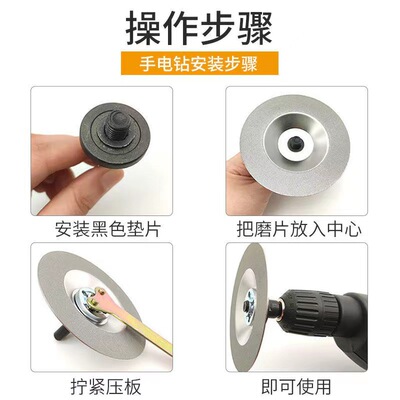 操作步骤

手电钻安装步骤

安装黑色垫片

把磨片放入中心

拧紧压板

即可使用