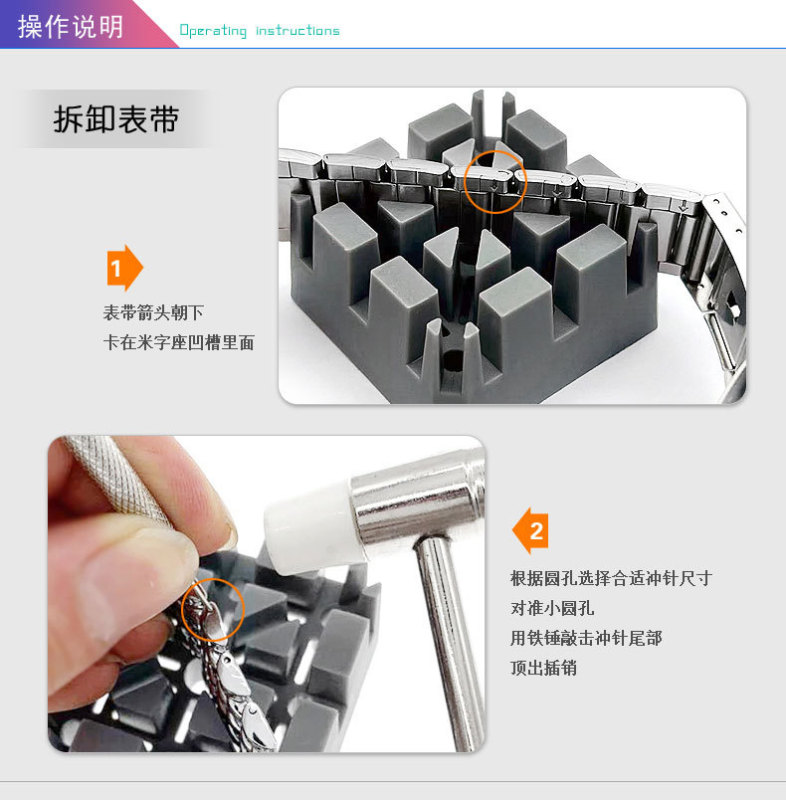 操作说明 Operating instructions

拆卸表带

1

表带箭头朝下
卡在米字座凹槽里面

2

根据圆孔选择合适冲针尺寸
对准小圆孔
用铁锤敲击冲针尾部
顶出插销