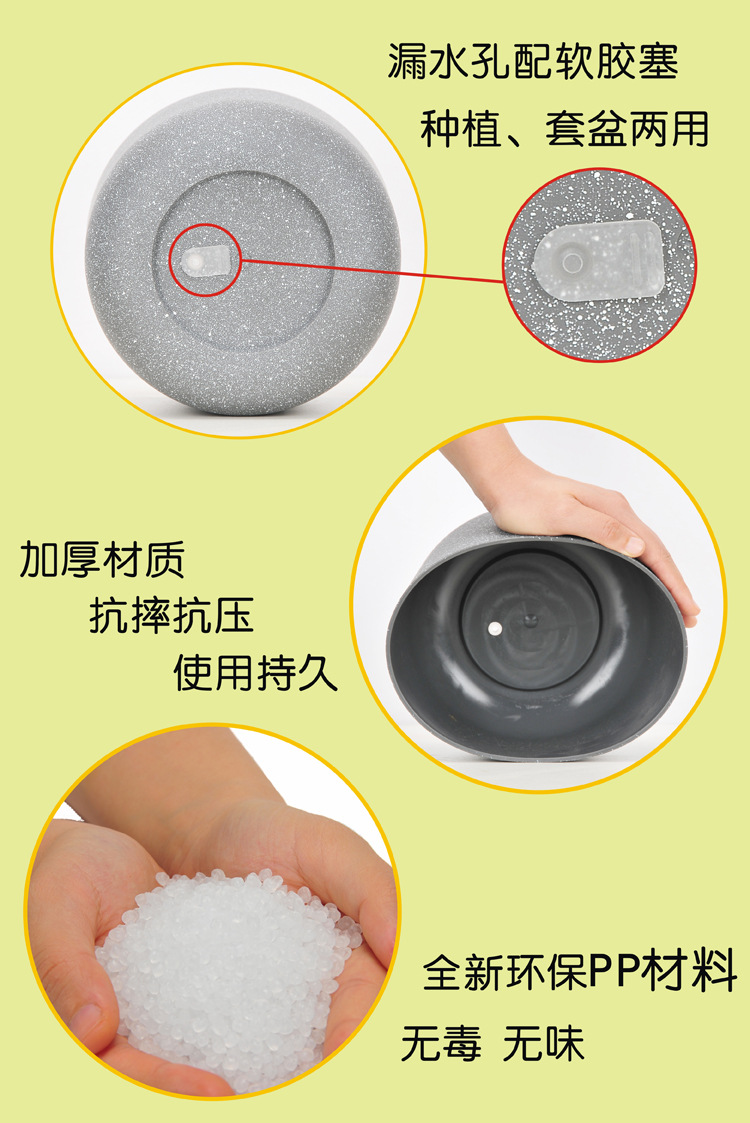 漏水孔配软胶塞
种植、套盆两用

加厚材质
抗摔抗压
使用持久

全新环保PP材料
无毒 无味