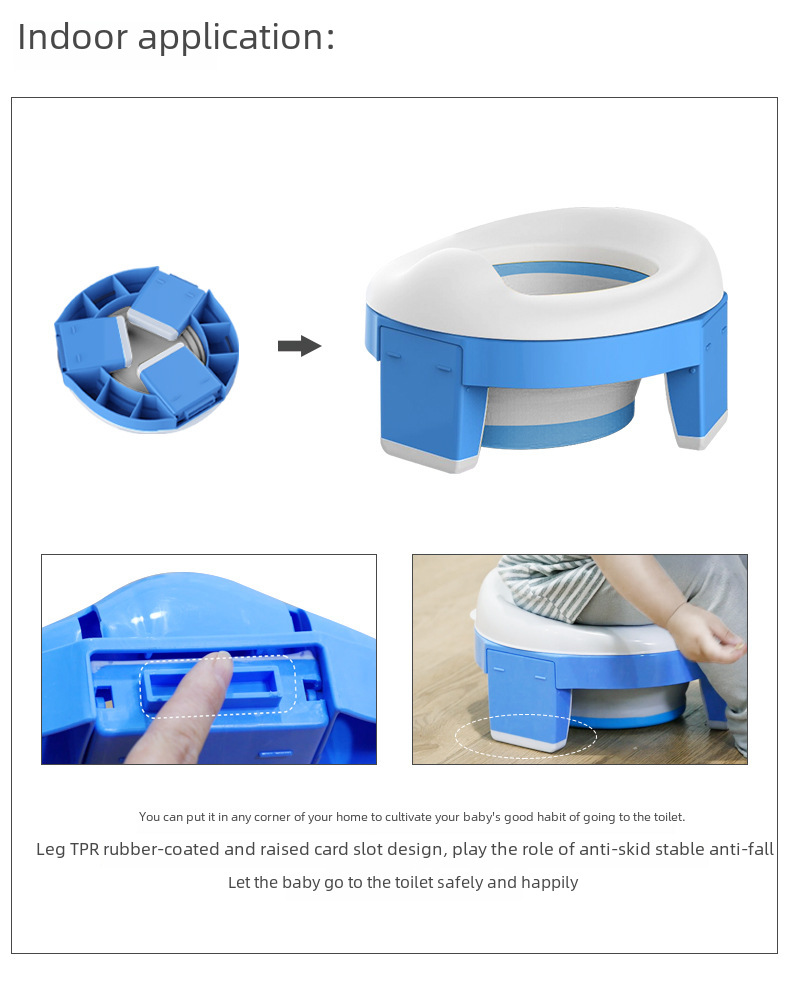 Indoor application:

You can put it in any corner of your home to cultivate your baby's good habit of going to the toilet.

Leg TPR rubber-coated and raised card slot design, play the role of anti-skid stable anti-fall

Let the baby go to the toilet safely and happily