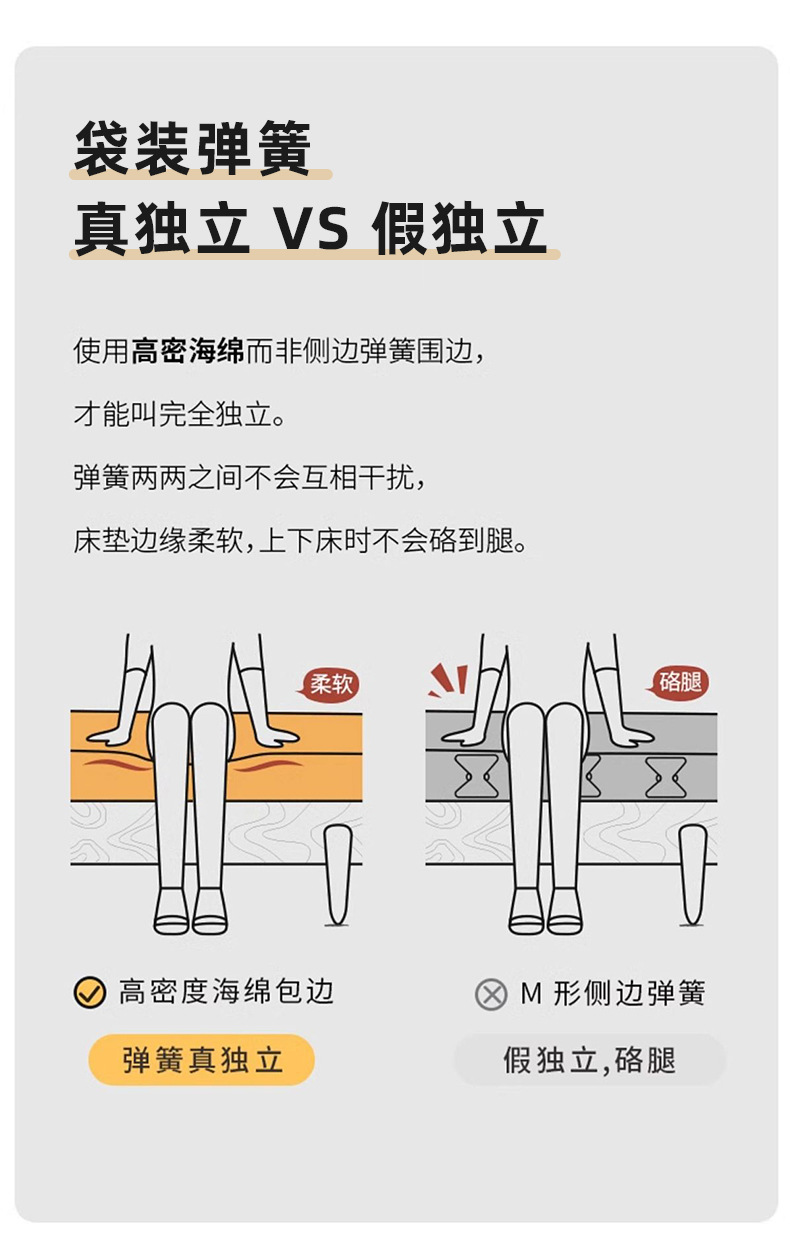 袋装弹簧
真独立 VS 假独立

使用高密海绵而非侧边弹簧围边，

才能叫完全独立。

弹簧两两之间不会互相干扰，

床垫边缘柔软，上下床时不会硌到腿。

柔软

硌腿

高密度海绵包边

弹簧真独立

M 形侧边弹簧

假独立，硌腿